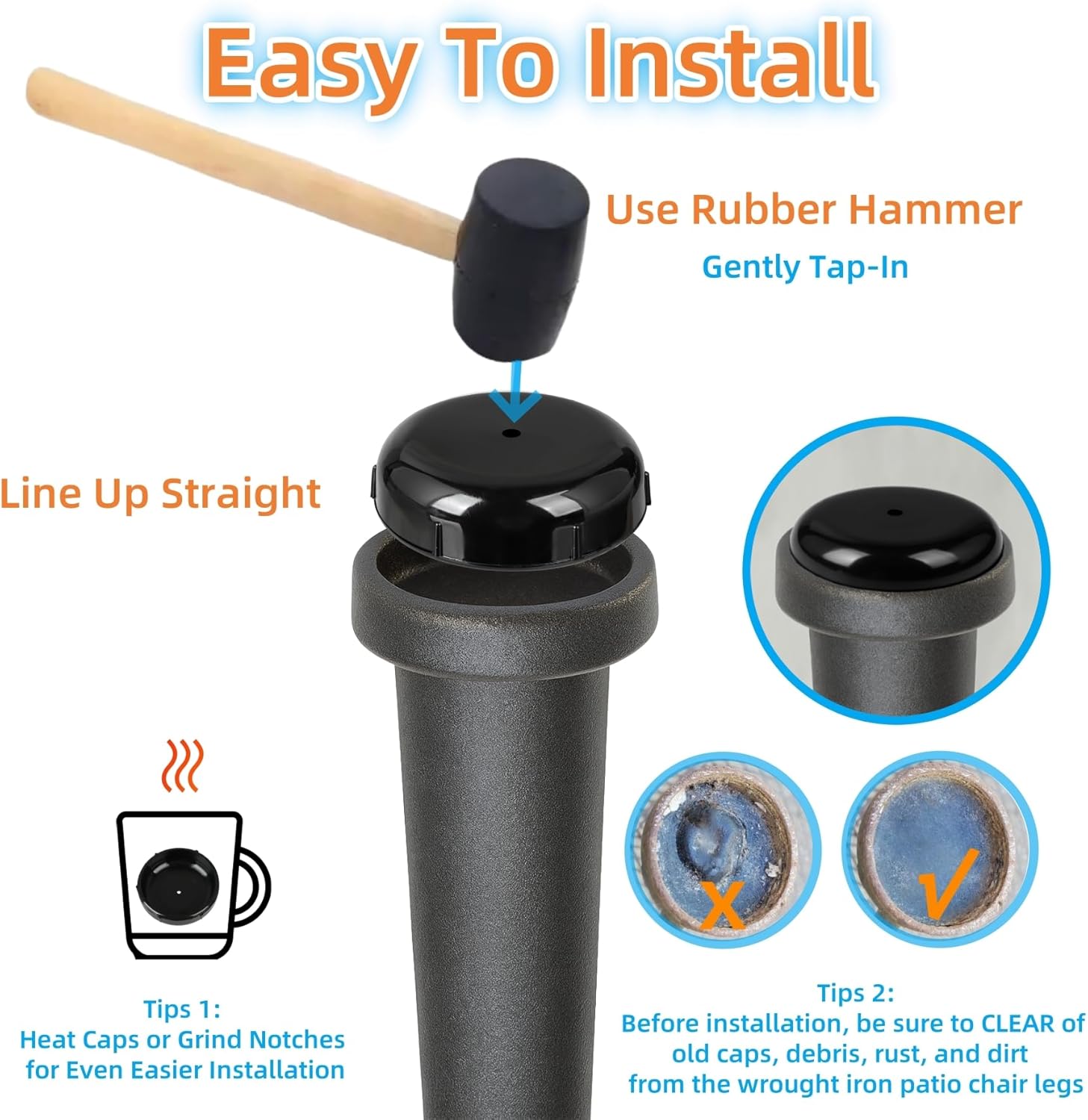 Easy To Install

Use Rubber Hammer
Gently Tap-In

Line Up Straight

X

√

Tips 1:
Heat Caps or Grind Notches for Even Easier Installation

Tips 2:
Before installation, be sure to CLEAR of old caps, debris, rust, and dirt from the wrought iron patio chair legs