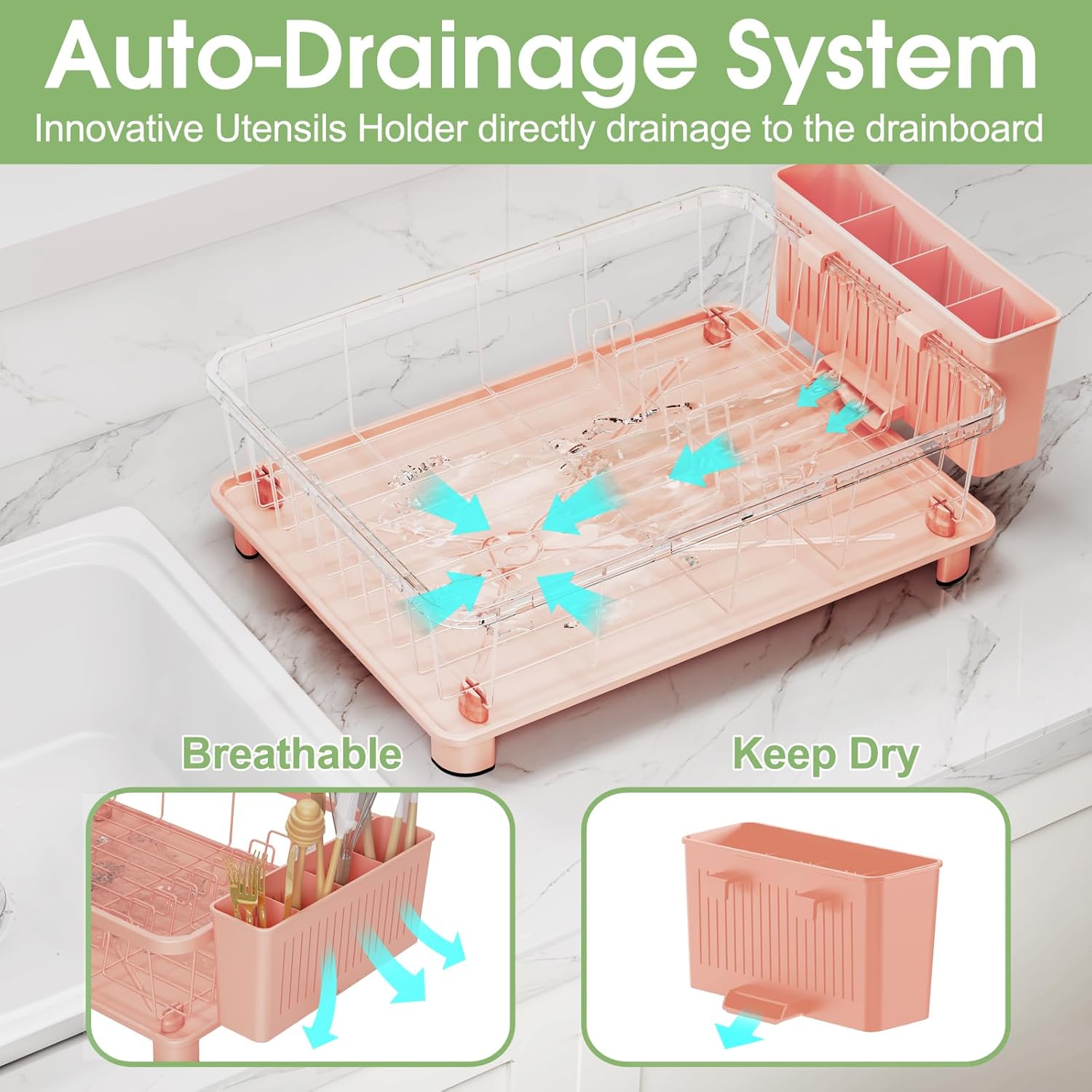 Auto-Drainage System
Innovative Utensils Holder directly drainage to the drainboard

Breathable

Keep Dry