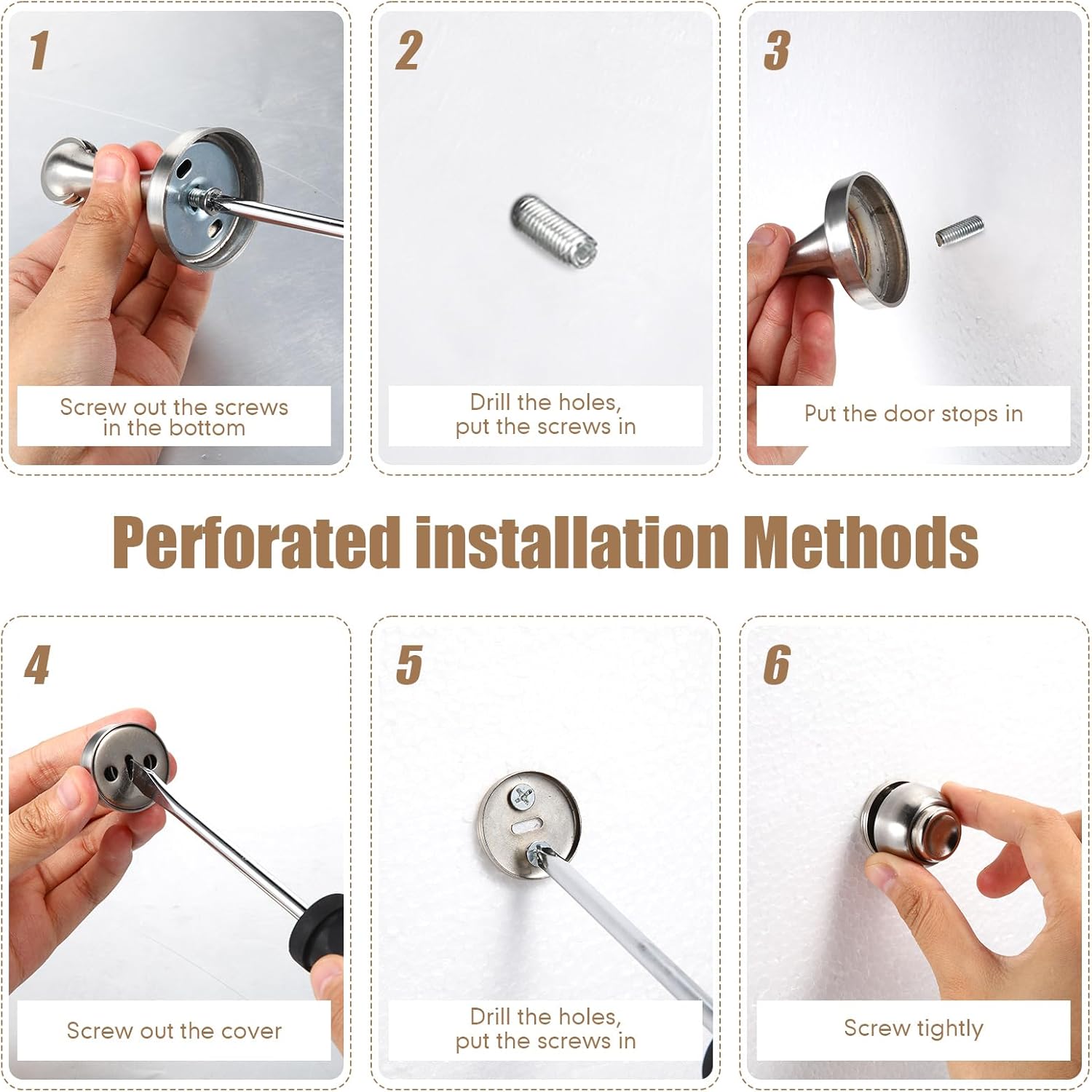 1

Screw out the screws in the bottom

2

Drill the holes, put the screws in

3

Put the door stops in

Perforated installation Methods

4

Screw out the cover

5

Drill the holes, put the screws in

6

Screw tightly