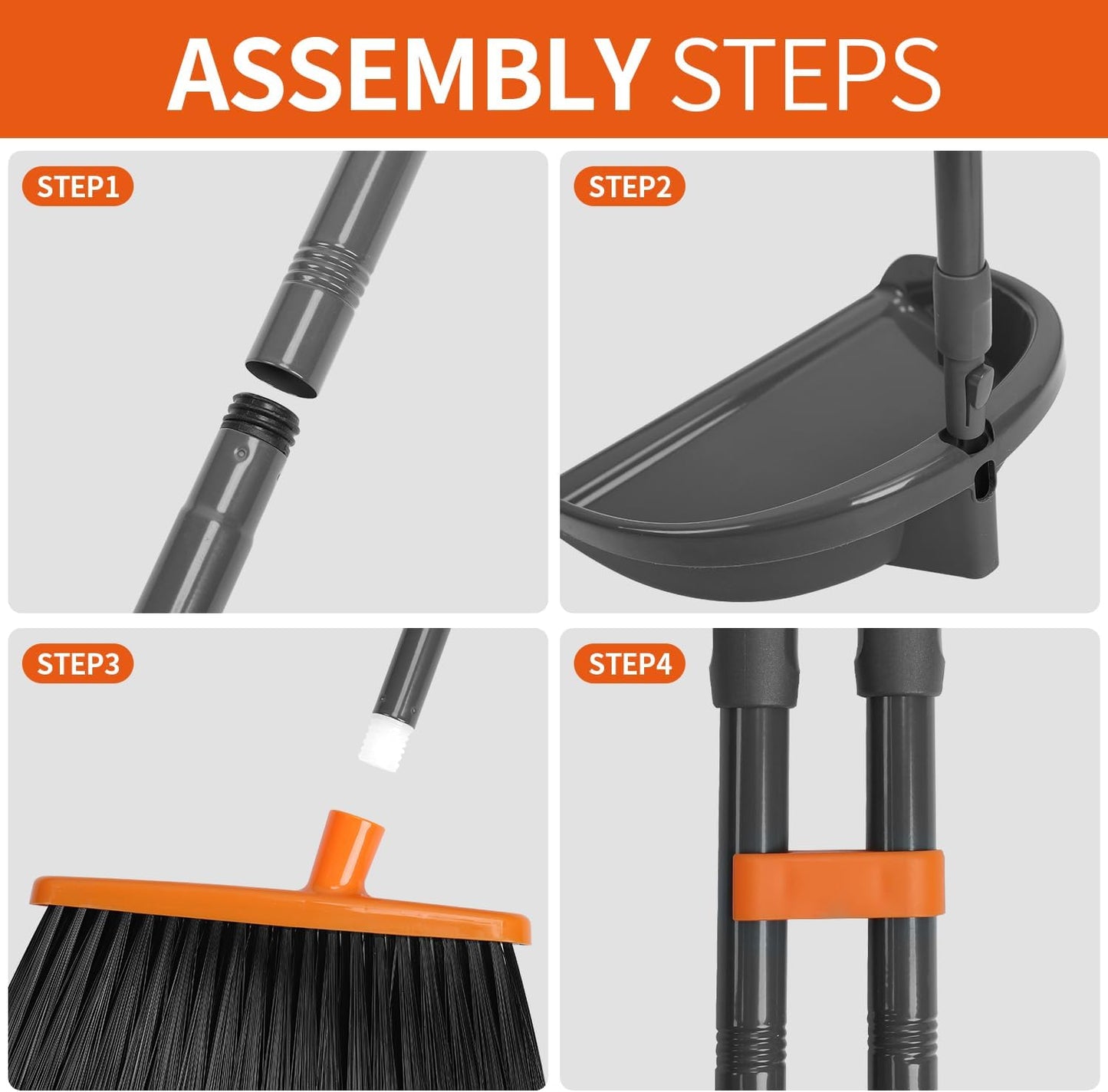 ASSEMBLY STEPS

STEP1

STEP2

STEP3

STEP4