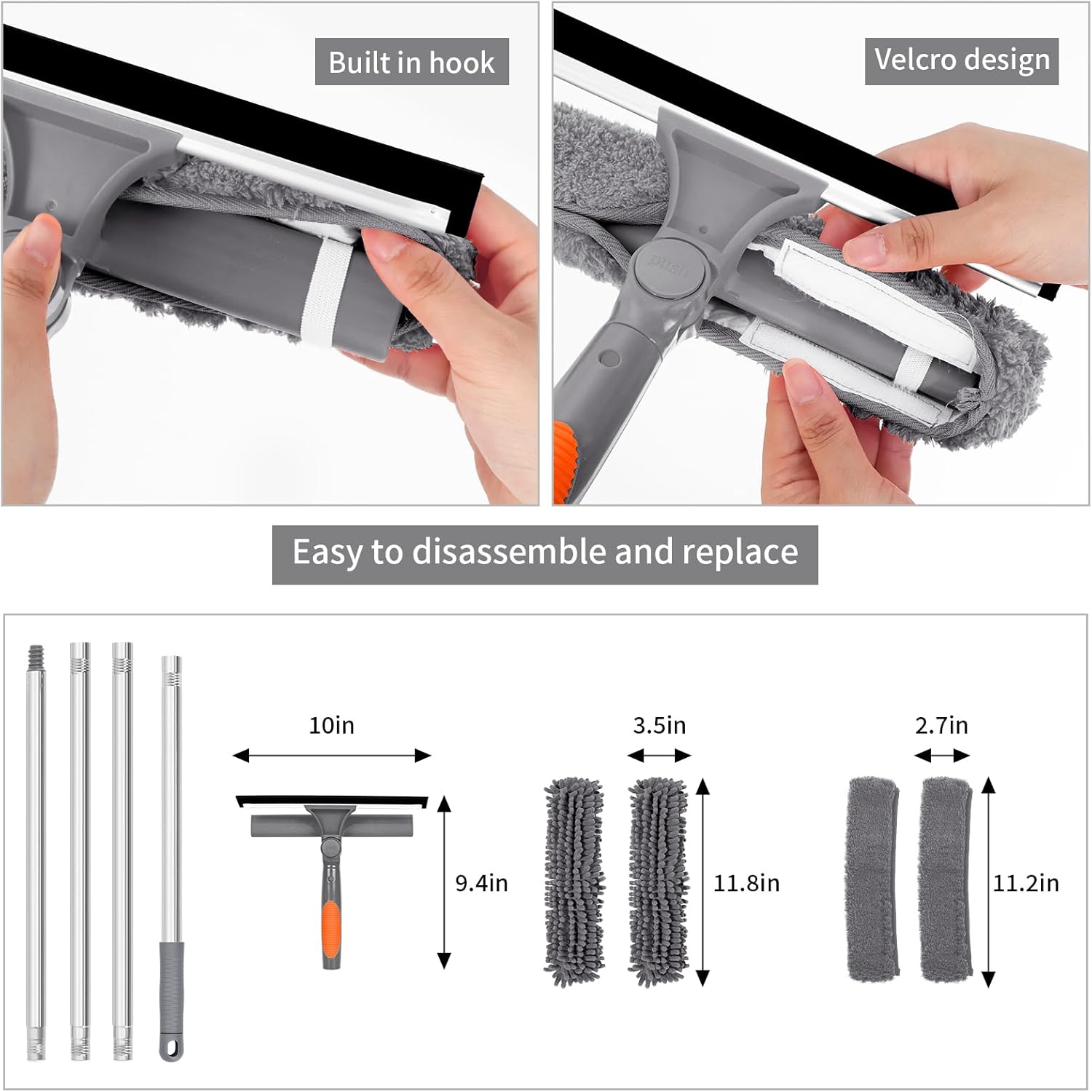 Built in hook

Velcro design

push

Easy to disassemble and replace

10in

9.4in

3.5in

11.8in

2.7in

11.2in