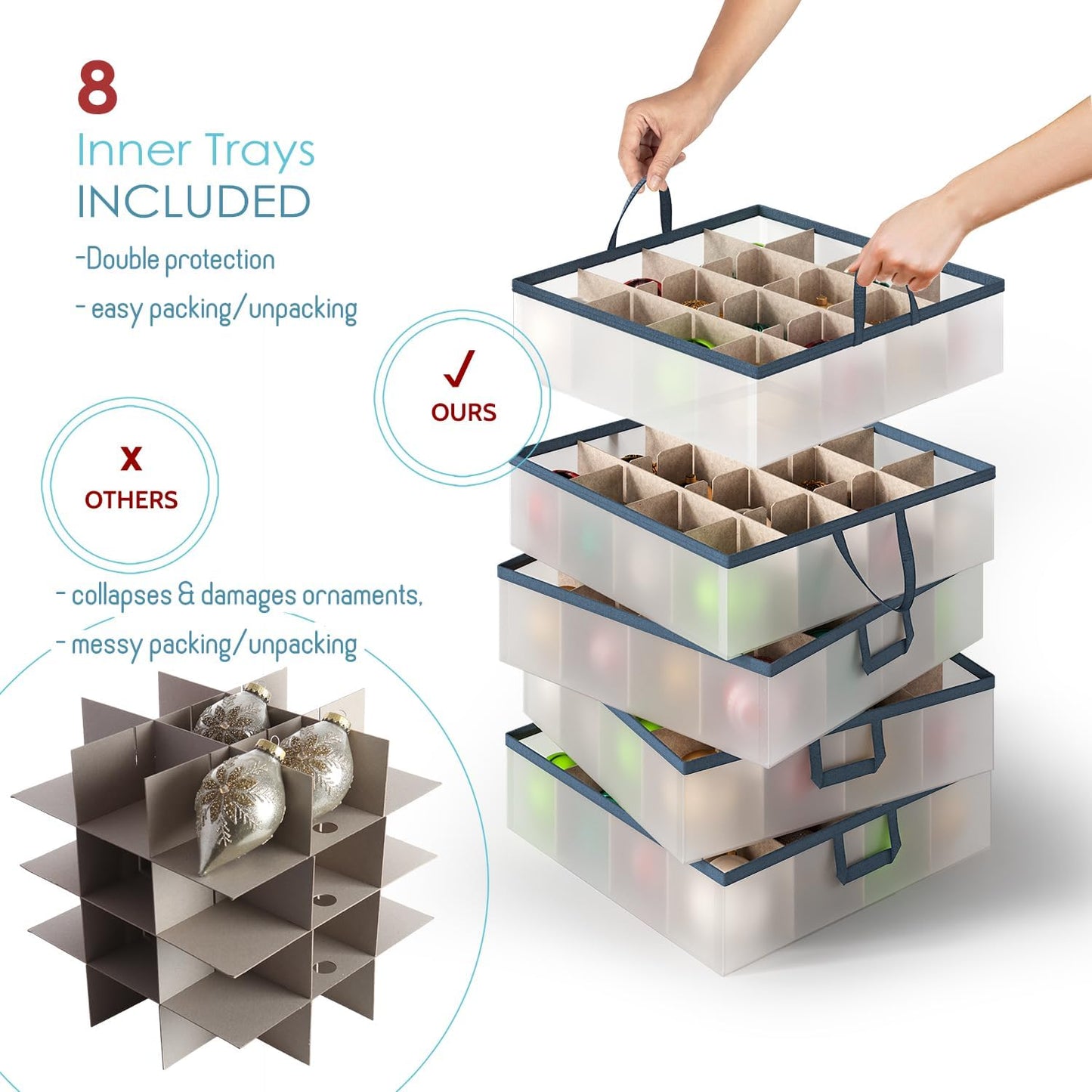 8
Inner Trays
INCLUDED
-Double protection
- easy packing/unpacking

✓
OURS

X
OTHERS

- collapses & damages ornaments,
- messy packing/unpacking