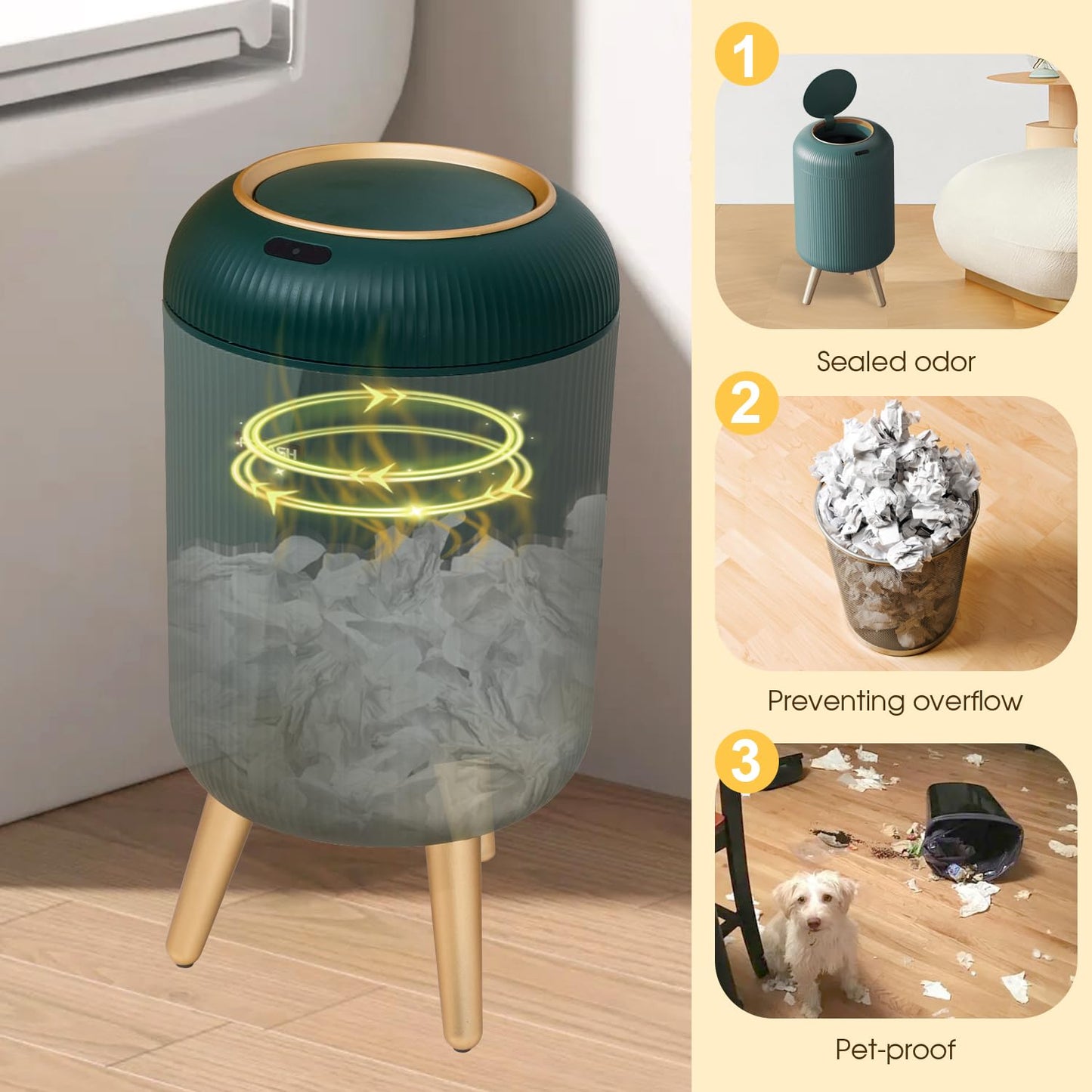 1

Sealed odor

2

Preventing overflow

3

Pet-proof