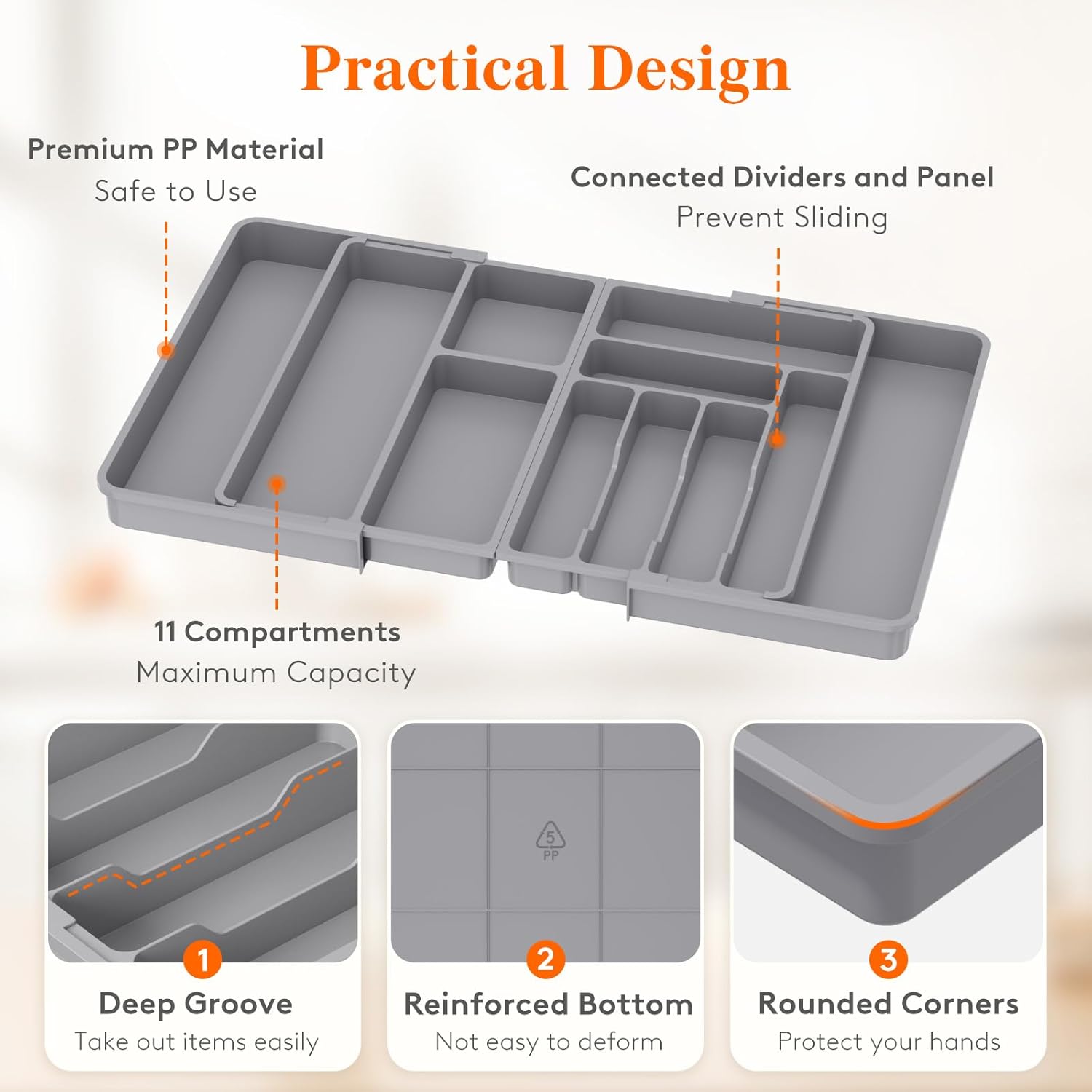 Practical Design

Premium PP Material
Safe to Use

Connected Dividers and Panel
Prevent Sliding

11 Compartments
Maximum Capacity

5
PP

1
Deep Groove
Take out items easily

2
Reinforced Bottom
Not easy to deform

3
Rounded Corners
Protect your hands