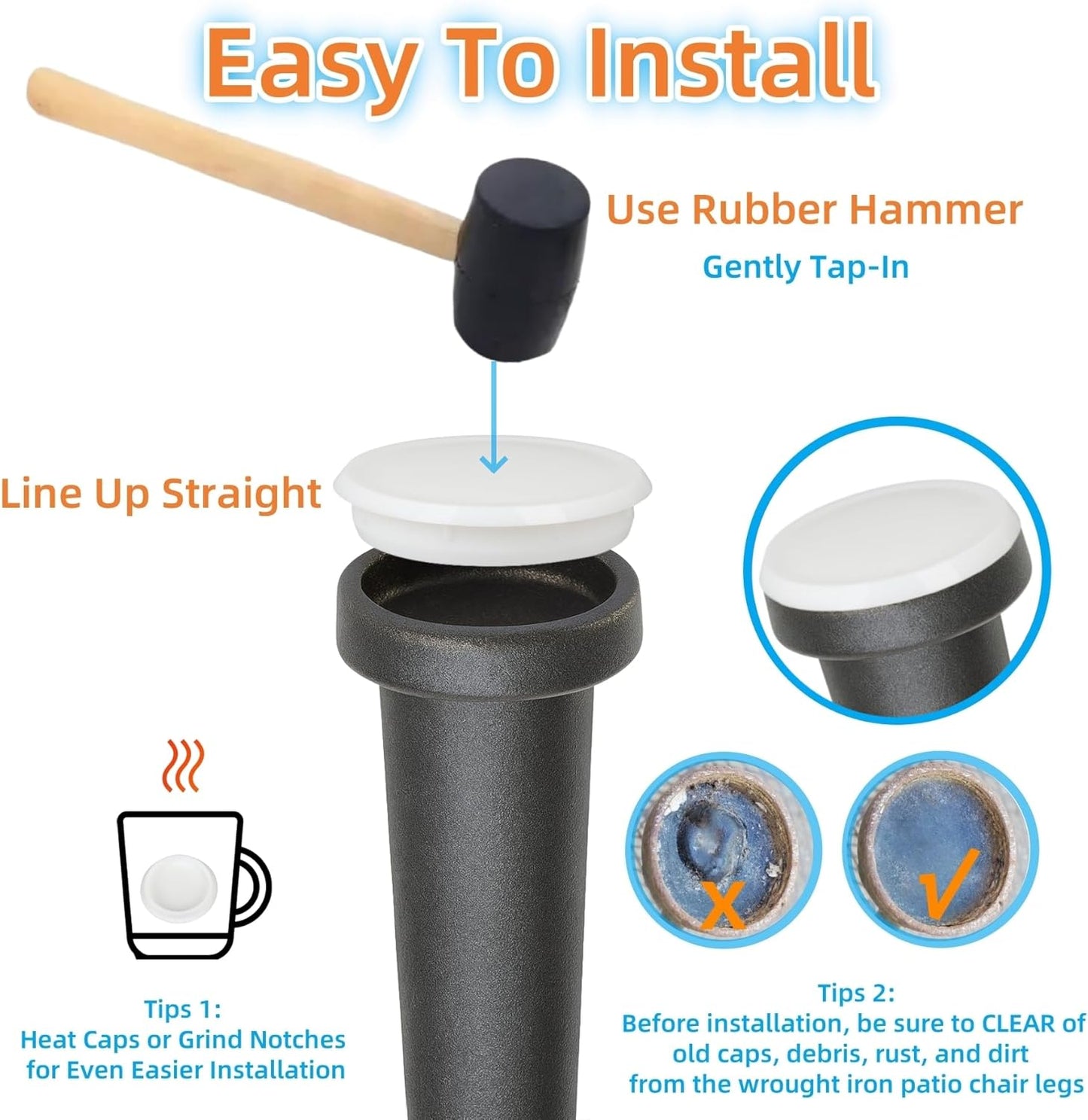 Easy To Install

Use Rubber Hammer
Gently Tap-In

Line Up Straight

x

√

Tips 1:
Heat Caps or Grind Notches for Even Easier Installation

Tips 2:
Before installation, be sure to CLEAR of old caps, debris, rust, and dirt from the wrought iron patio chair legs