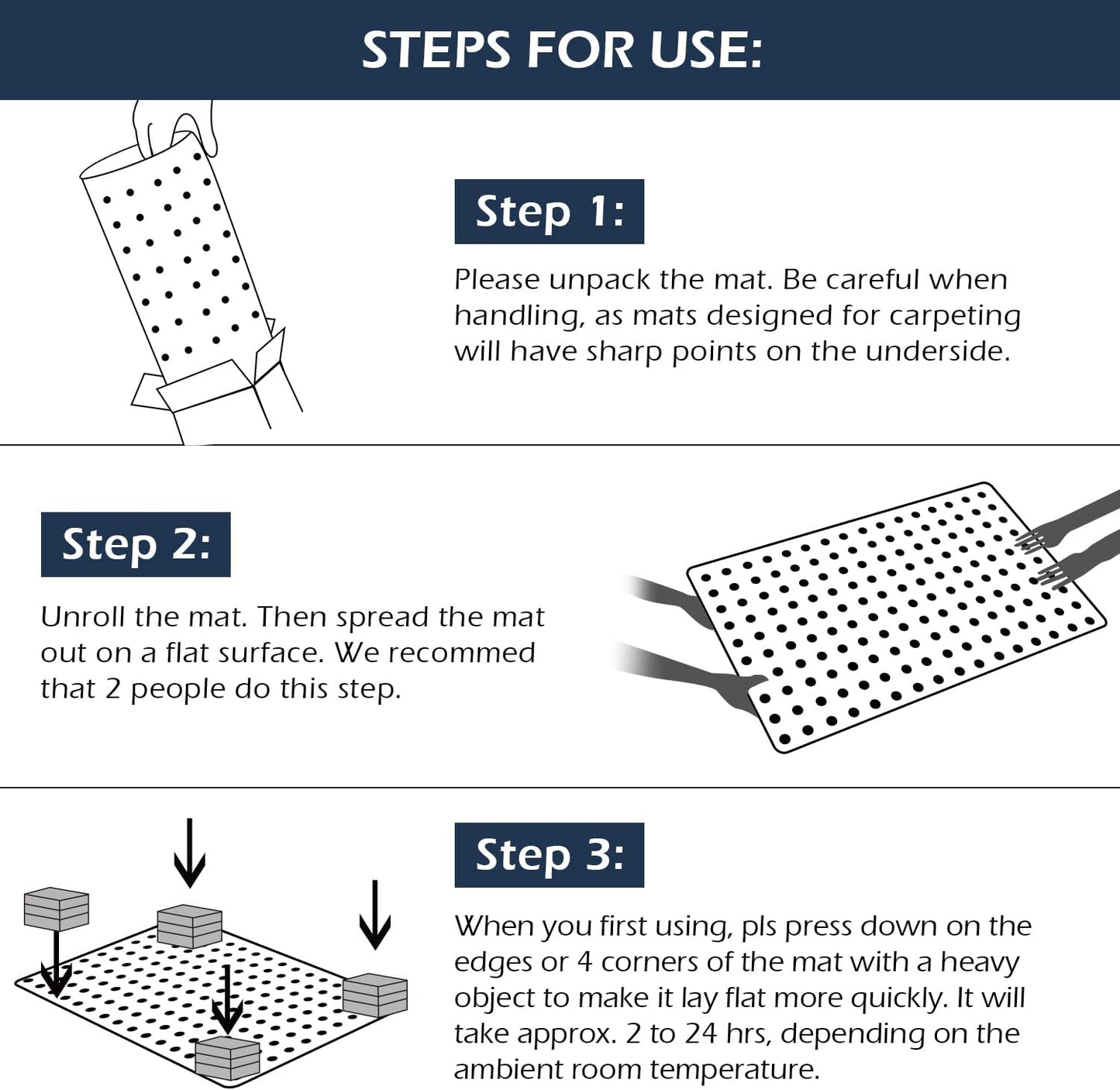 STEPS FOR USE:

Step 1:

Please unpack the mat. Be careful when handling, as mats designed for carpeting will have sharp points on the underside.

Step 2:

Unroll the mat. Then spread the mat out on a flat surface. We recommed that 2 people do this step.

Step 3:

When you first using, pls press down on the edges or 4 corners of the mat with a heavy object to make it lay flat more quickly. It will take approx. 2 to 24 hrs, depending on the ambient room temperature.