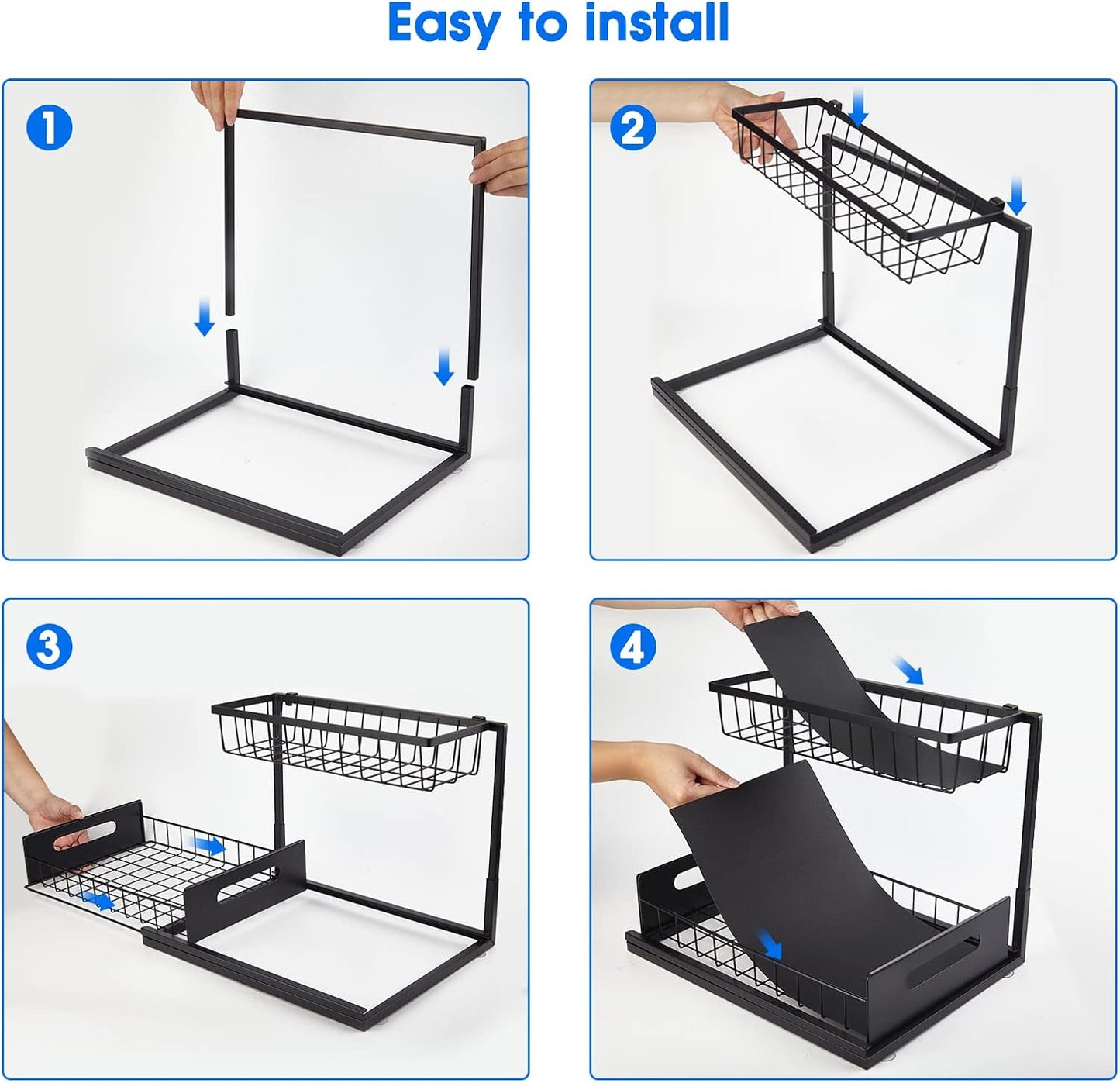 Easy to install

1

2

3

4