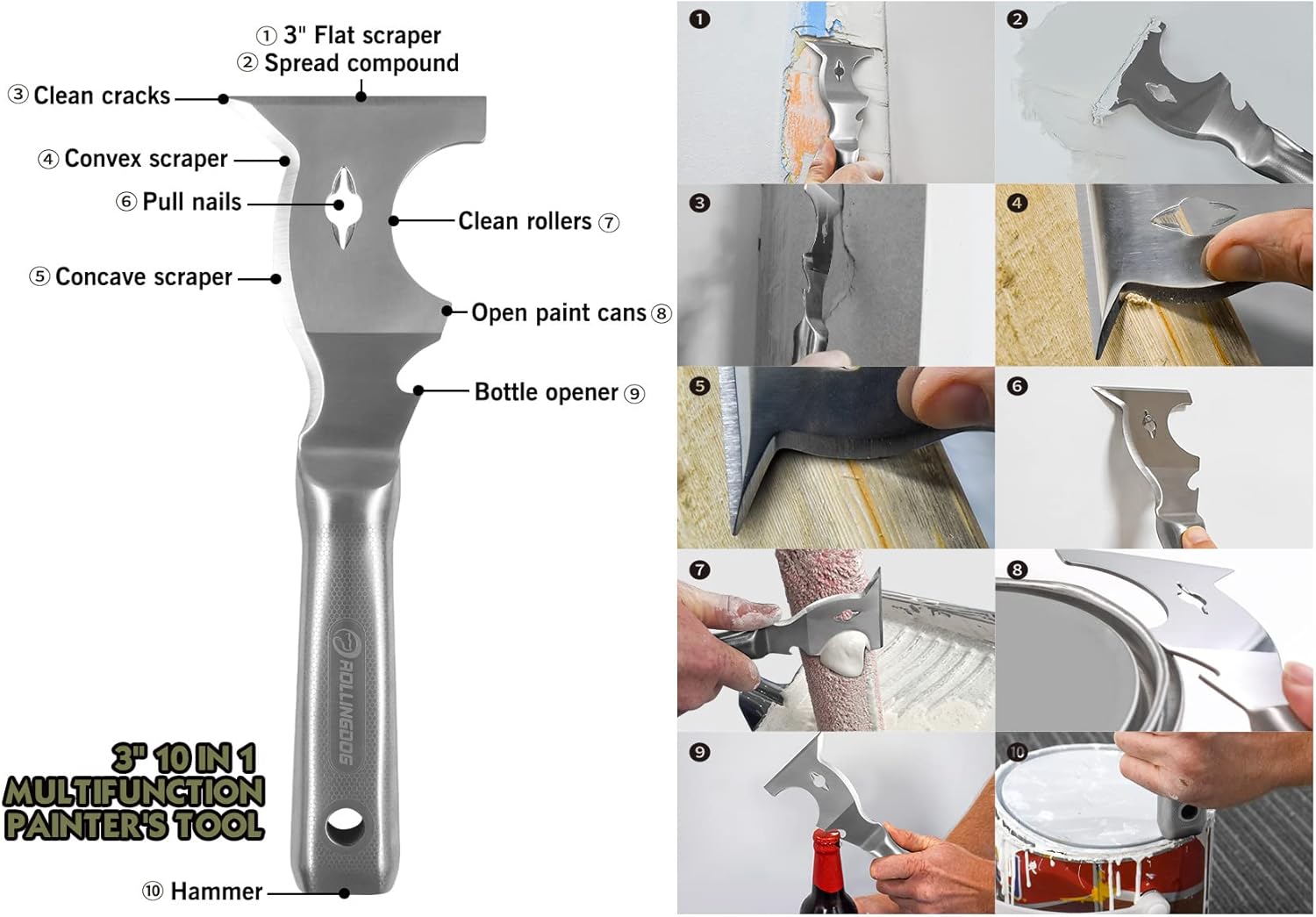 ① 3" Flat scraper
② Spread compound
③ Clean cracks
④ Convex scraper
⑥ Pull nails
Clean rollers ⑦
⑤ Concave scraper
Open paint cans ⑧
Bottle opener ⑨
ROLLINGDOG
3" 10 IN 1 MULTIFUNCTION PAINTER'S TOOL
⑩ Hammer

❶
❷
❸
❹
❺
❻
❼
❽
❾
❿