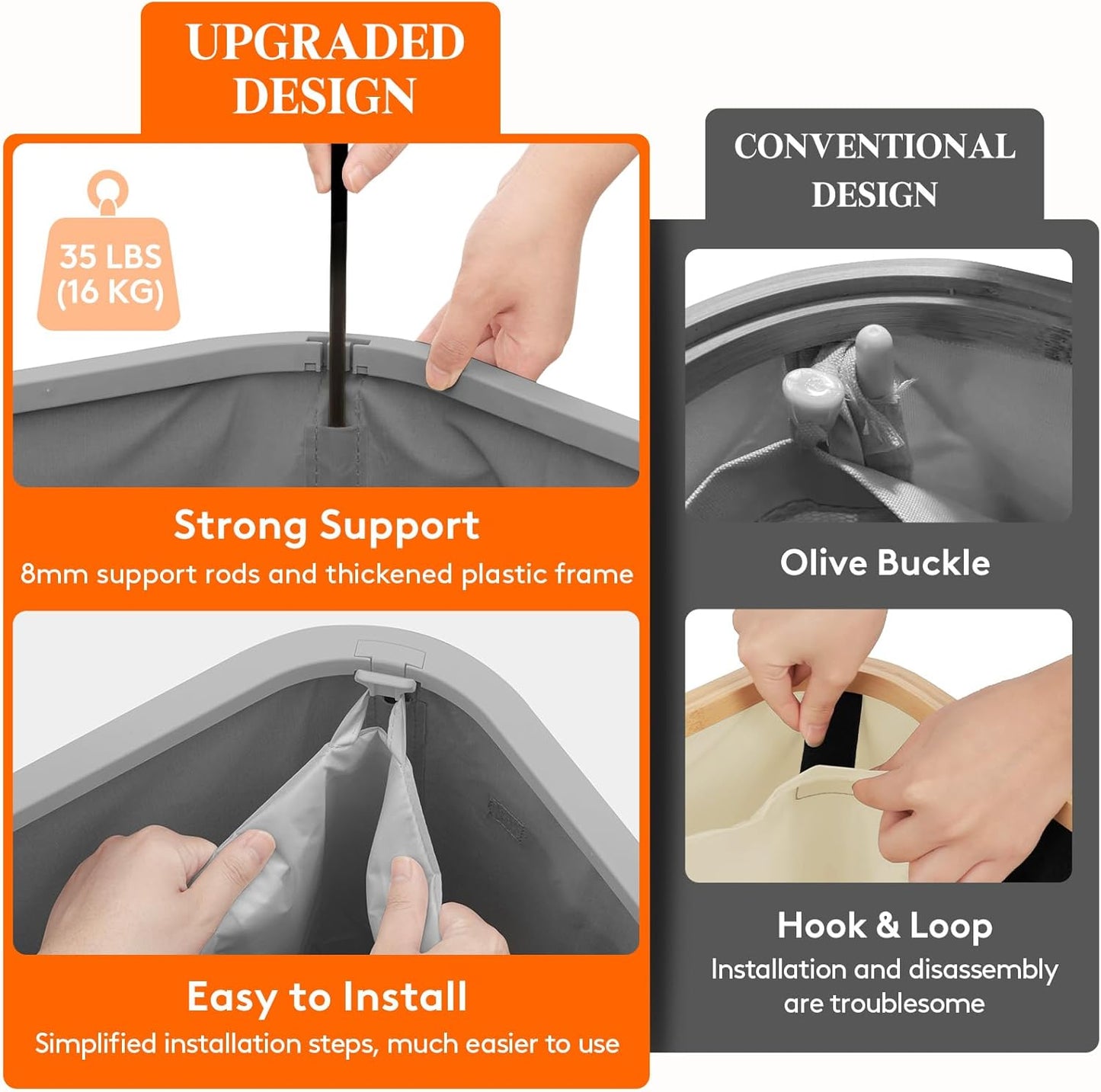 UPGRADED DESIGN

35 LBS (16 KG)

Strong Support
8mm support rods and thickened plastic frame

Easy to Install
Simplified installation steps, much easier to use

CONVENTIONAL DESIGN

Olive Buckle

Hook & Loop
Installation and disassembly are troublesome