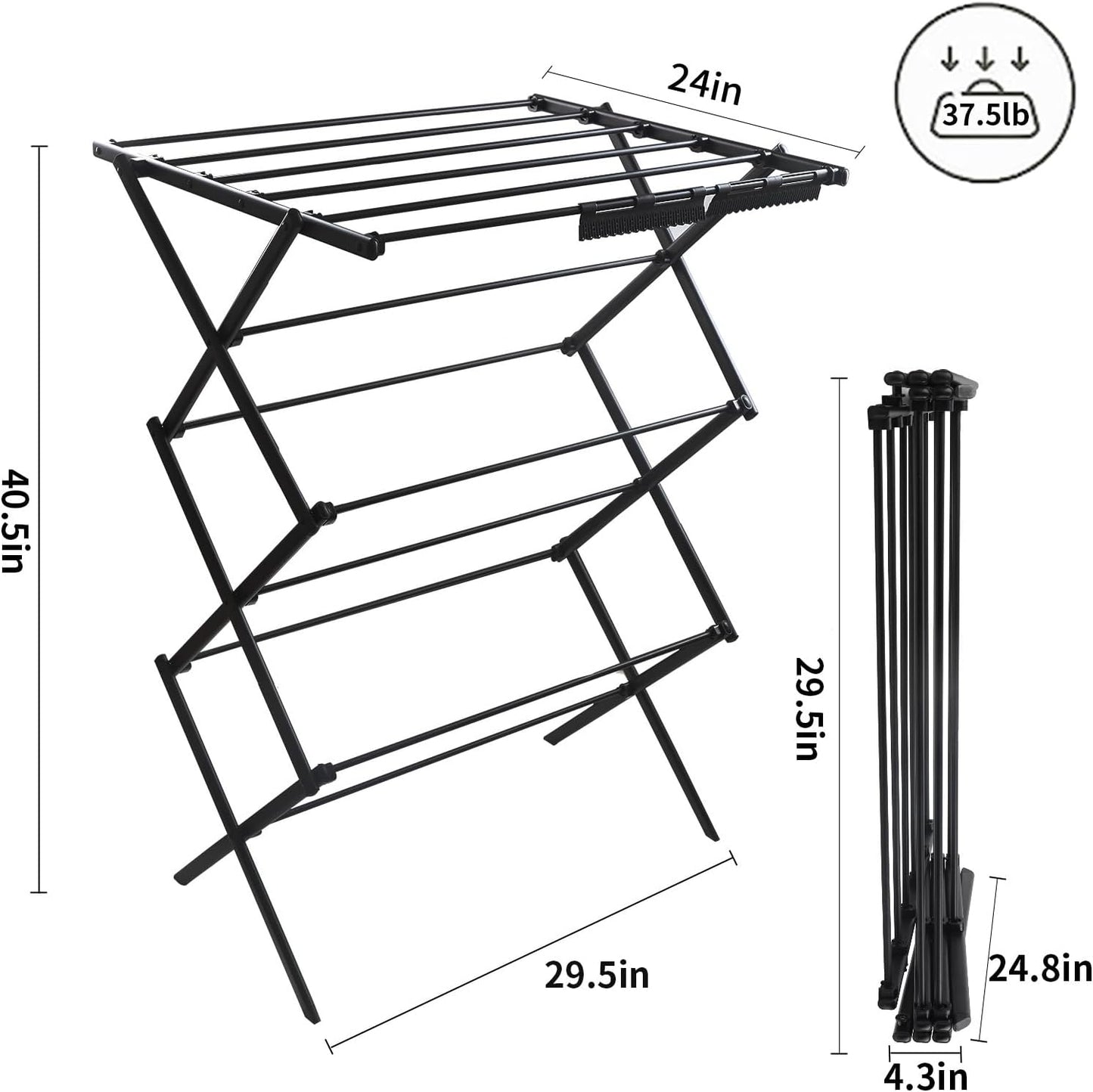 24in

37.5lb

40.5in

29.5in

29.5in

24.8in

4.3in