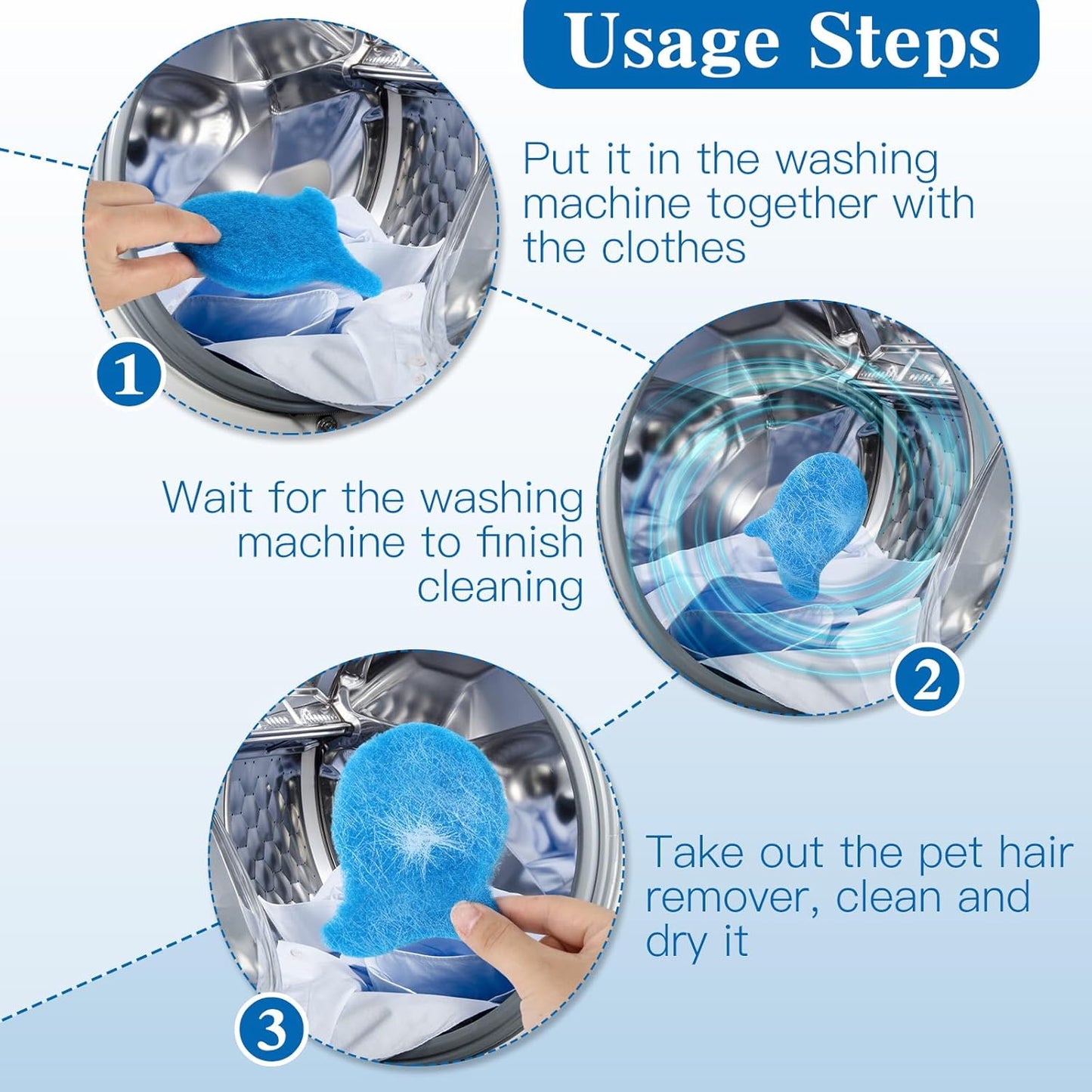 Usage Steps

1

Put it in the washing machine together with the clothes

Wait for the washing machine to finish cleaning

2

3

Take out the pet hair remover, clean and dry it