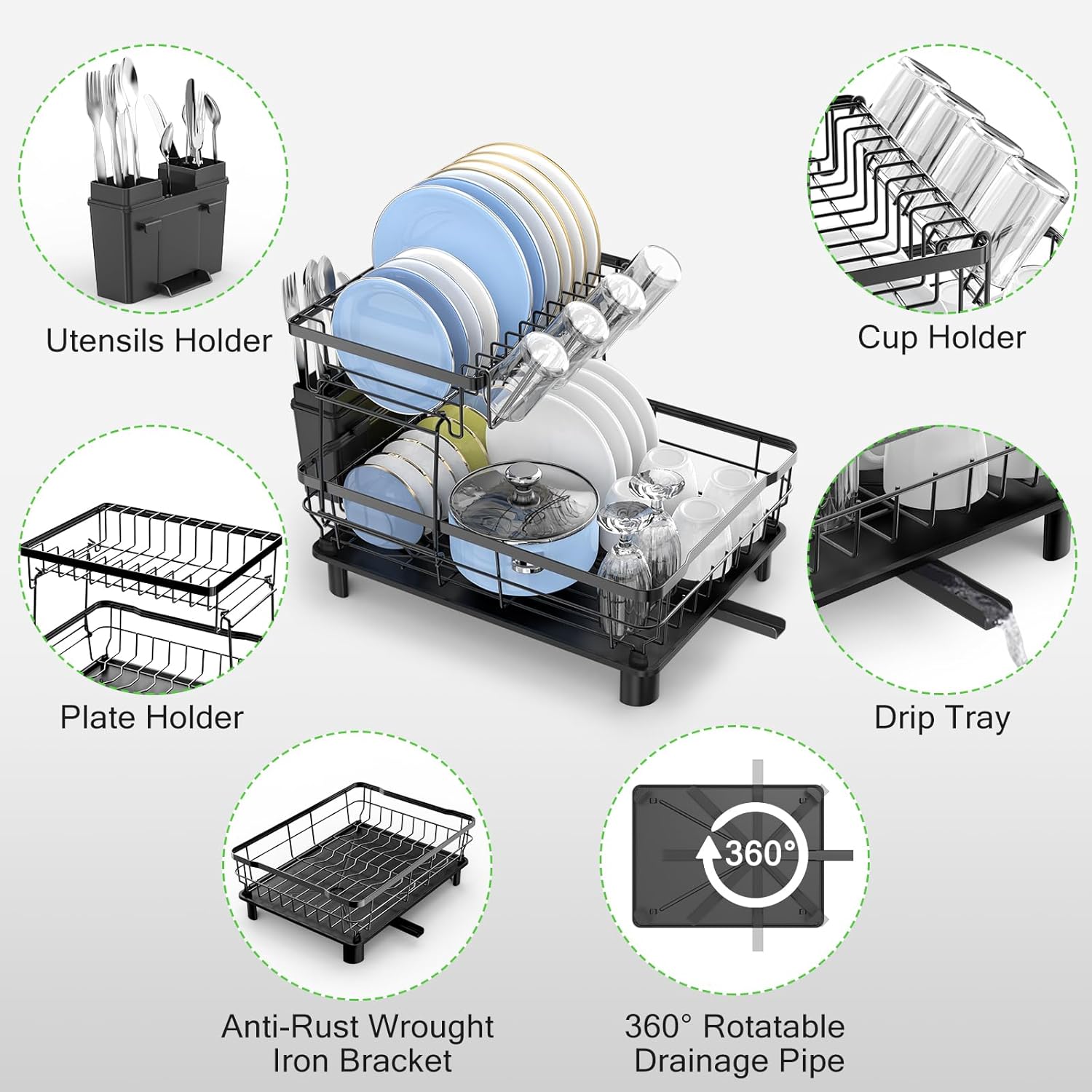 Utensils Holder

Cup Holder

Plate Holder

Drip Tray

360°

Anti-Rust Wrought Iron Bracket

360° Rotatable Drainage Pipe