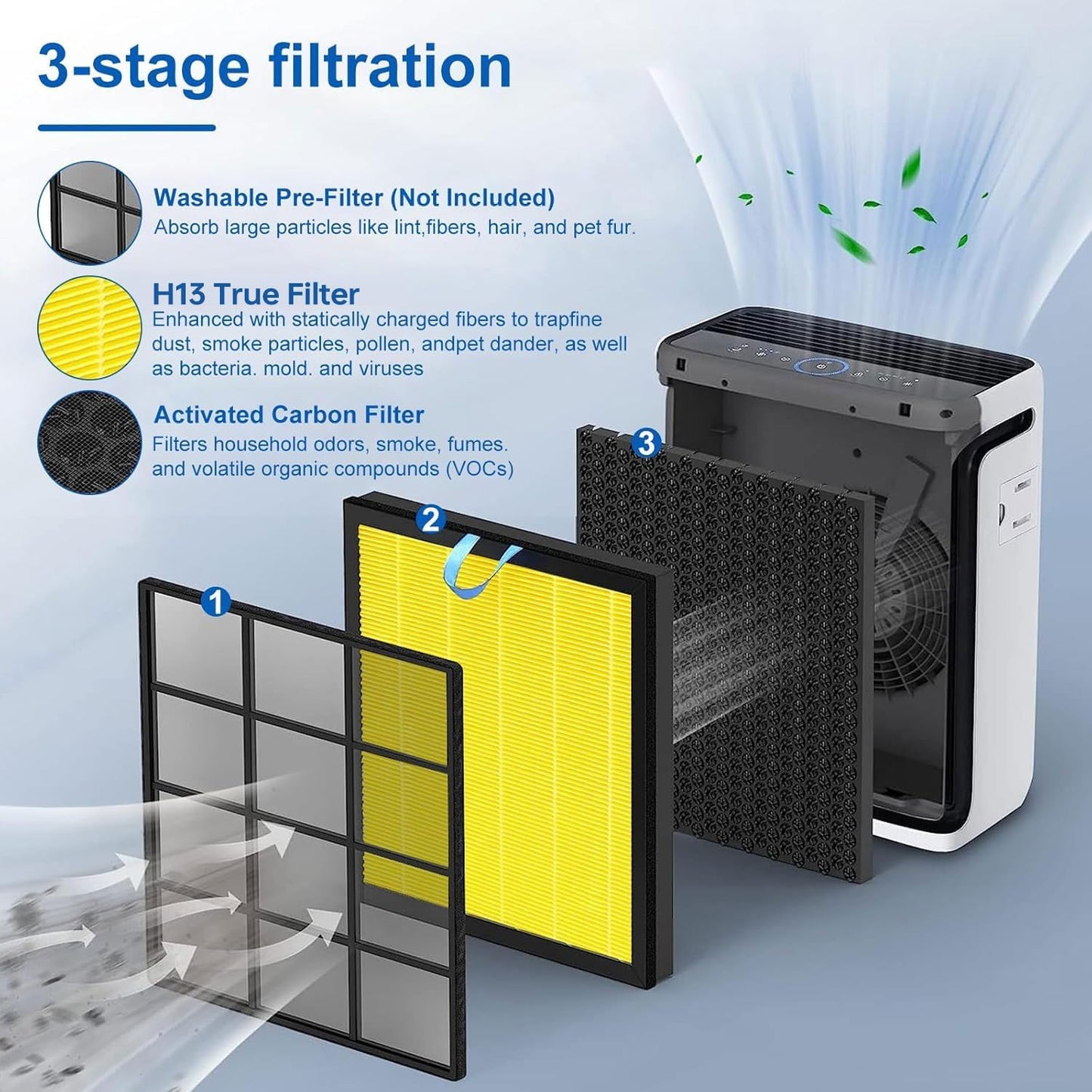 3-stage filtration

Washable Pre-Filter (Not Included)
Absorb large particles like lint,fibers, hair, and pet fur.

H13 True Filter
Enhanced with statically charged fibers to trapfine dust, smoke particles, pollen, andpet dander, as well as bacteria. mold. and viruses

Activated Carbon Filter
Filters household odors, smoke, fumes. and volatile organic compounds (VOCs)

3

2

1