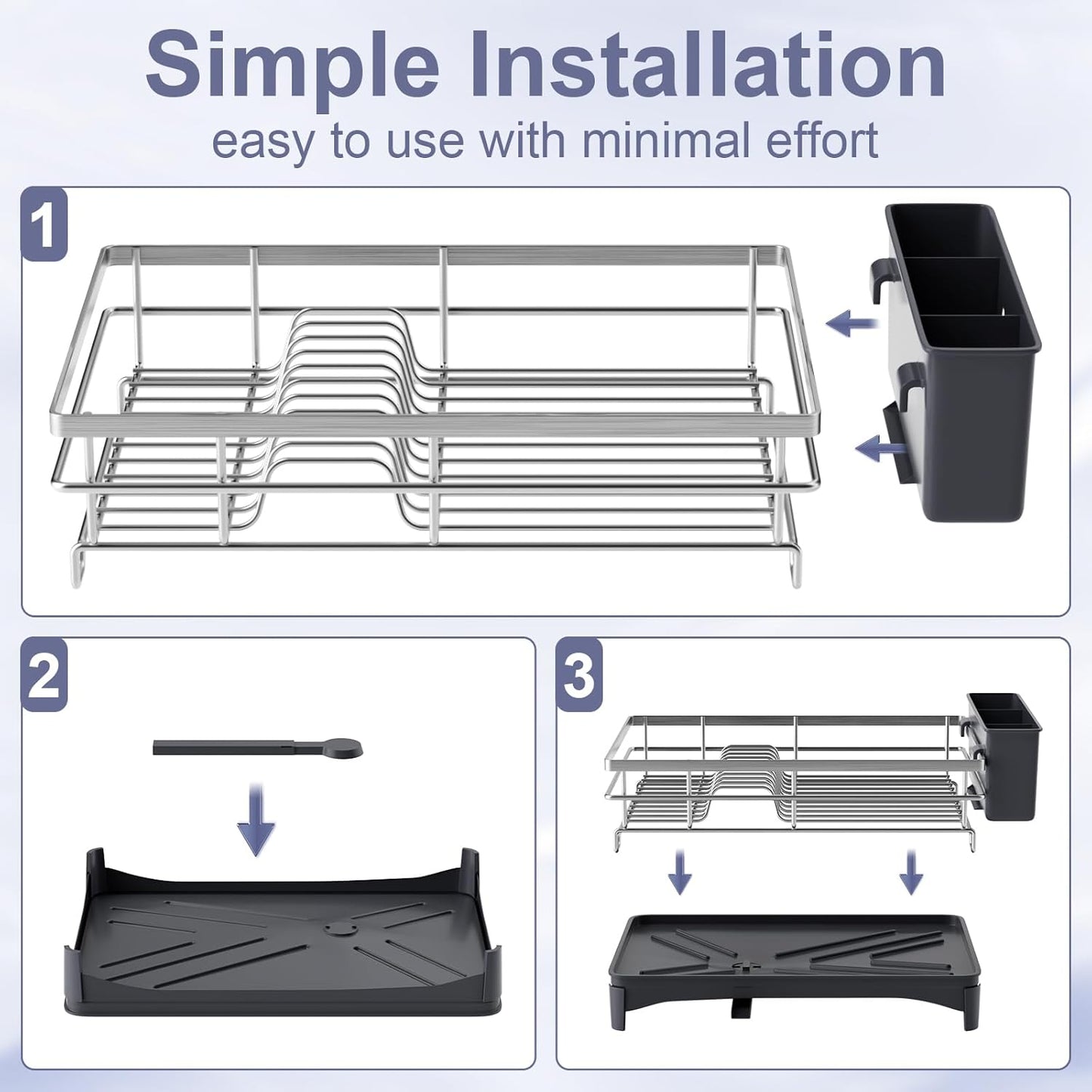 Simple Installation

easy to use with minimal effort

1

2

3