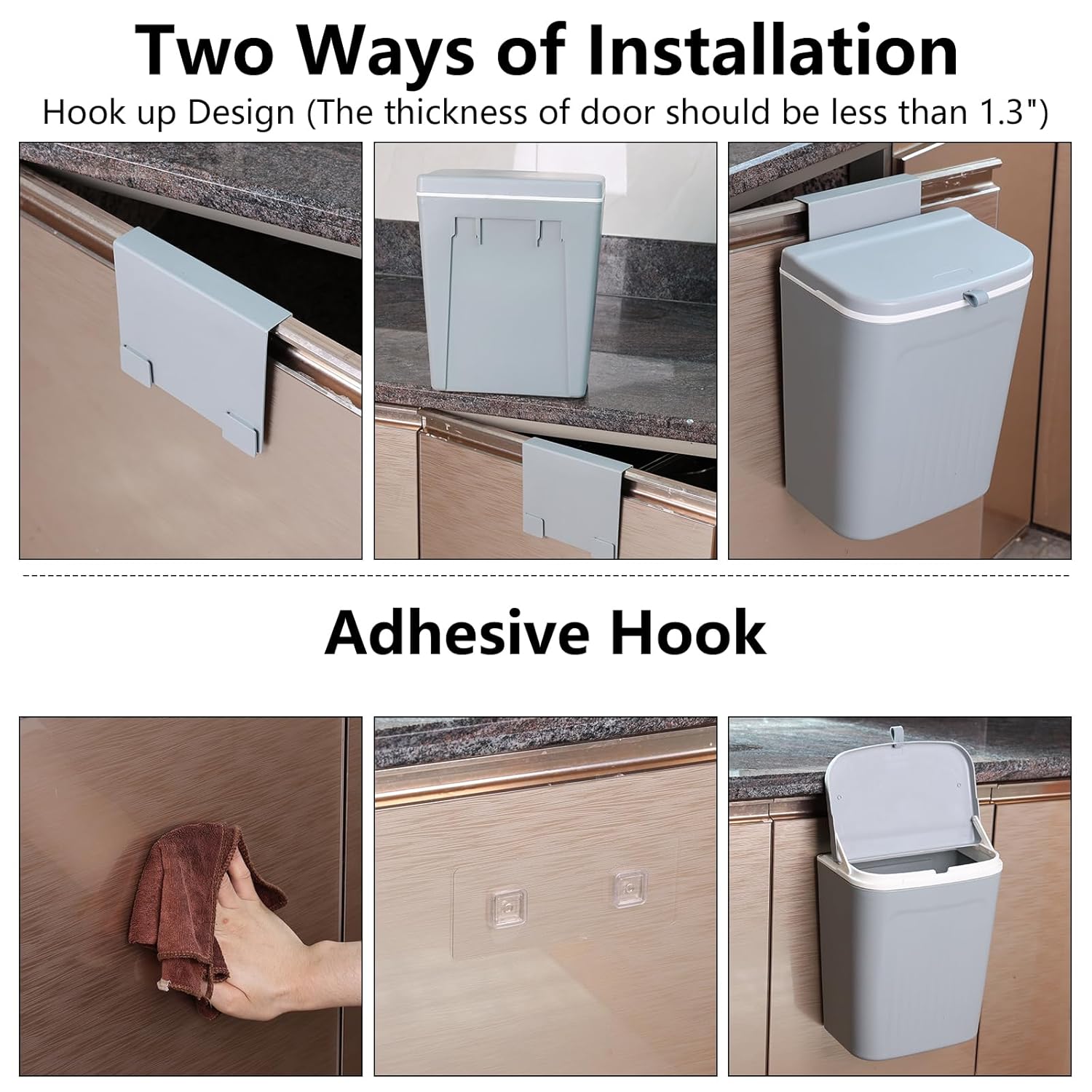 Two Ways of Installation

Hook up Design (The thickness of door should be less than 1.3")

Adhesive Hook