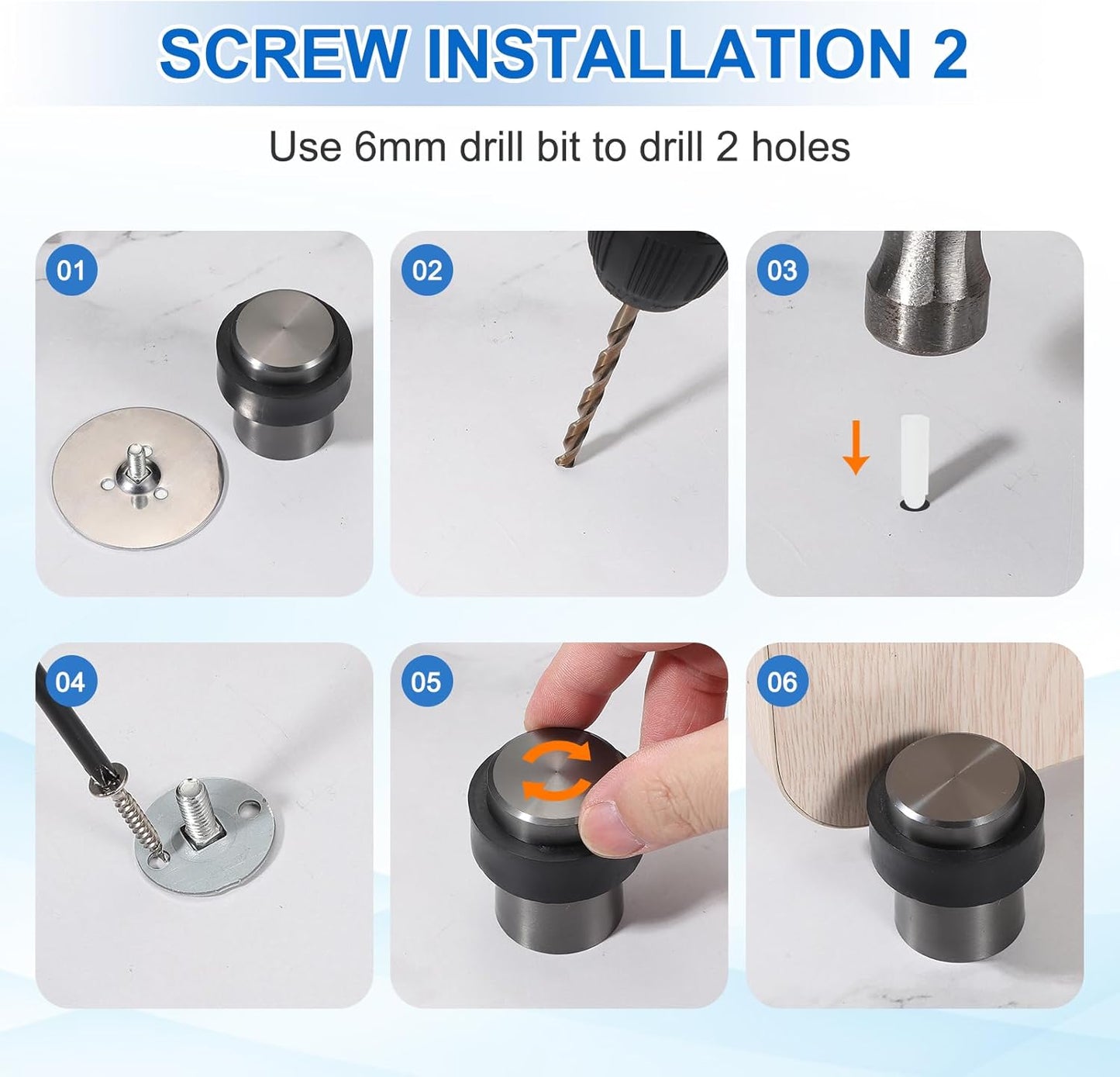 SCREW INSTALLATION 2

Use 6mm drill bit to drill 2 holes

01

02

03

04

05

06