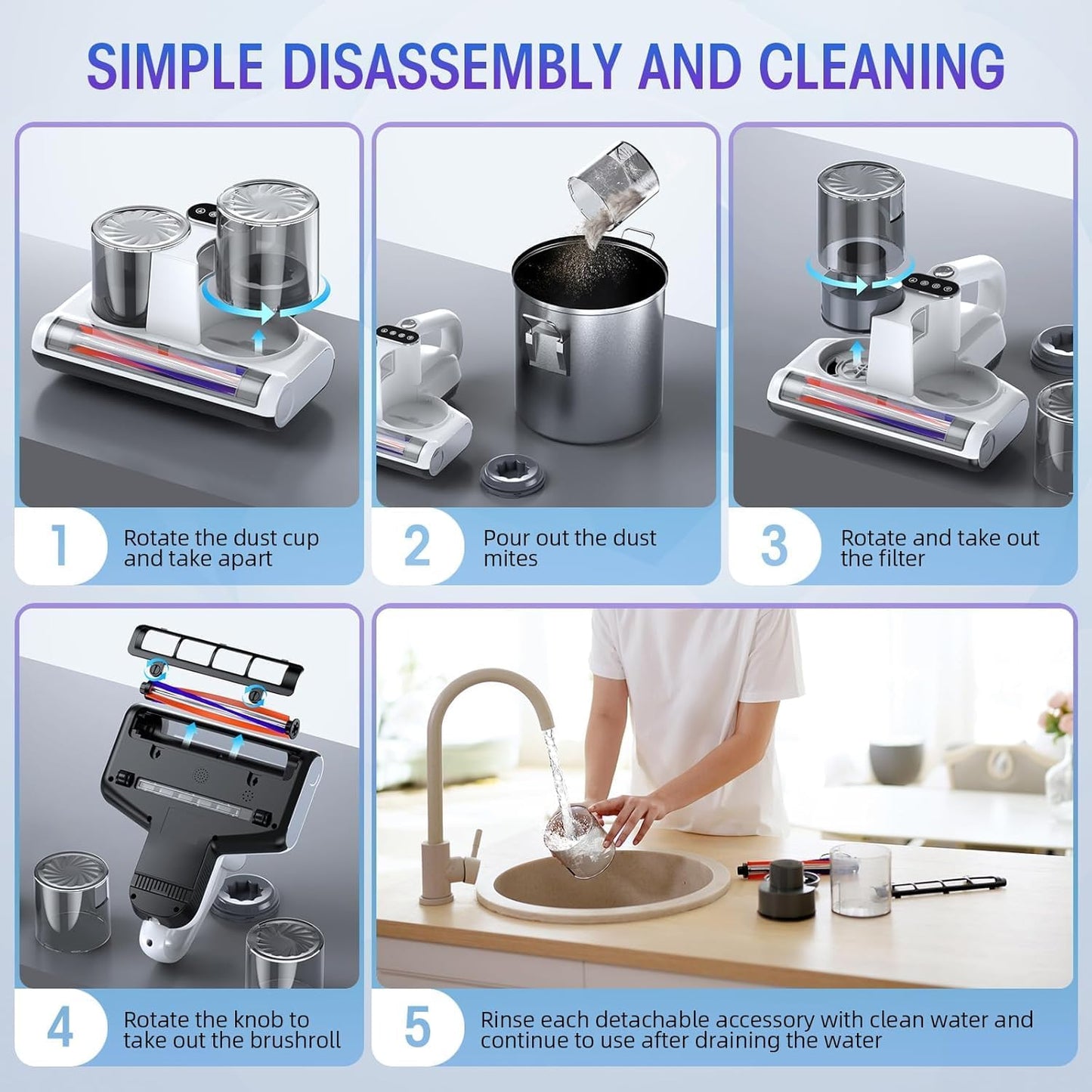 SIMPLE DISASSEMBLY AND CLEANING

1 Rotate the dust cup and take apart

2 Pour out the dust mites

3 Rotate and take out the filter

4 Rotate the knob to take out the brushroll

5 Rinse each detachable accessory with clean water and continue to use after draining the water