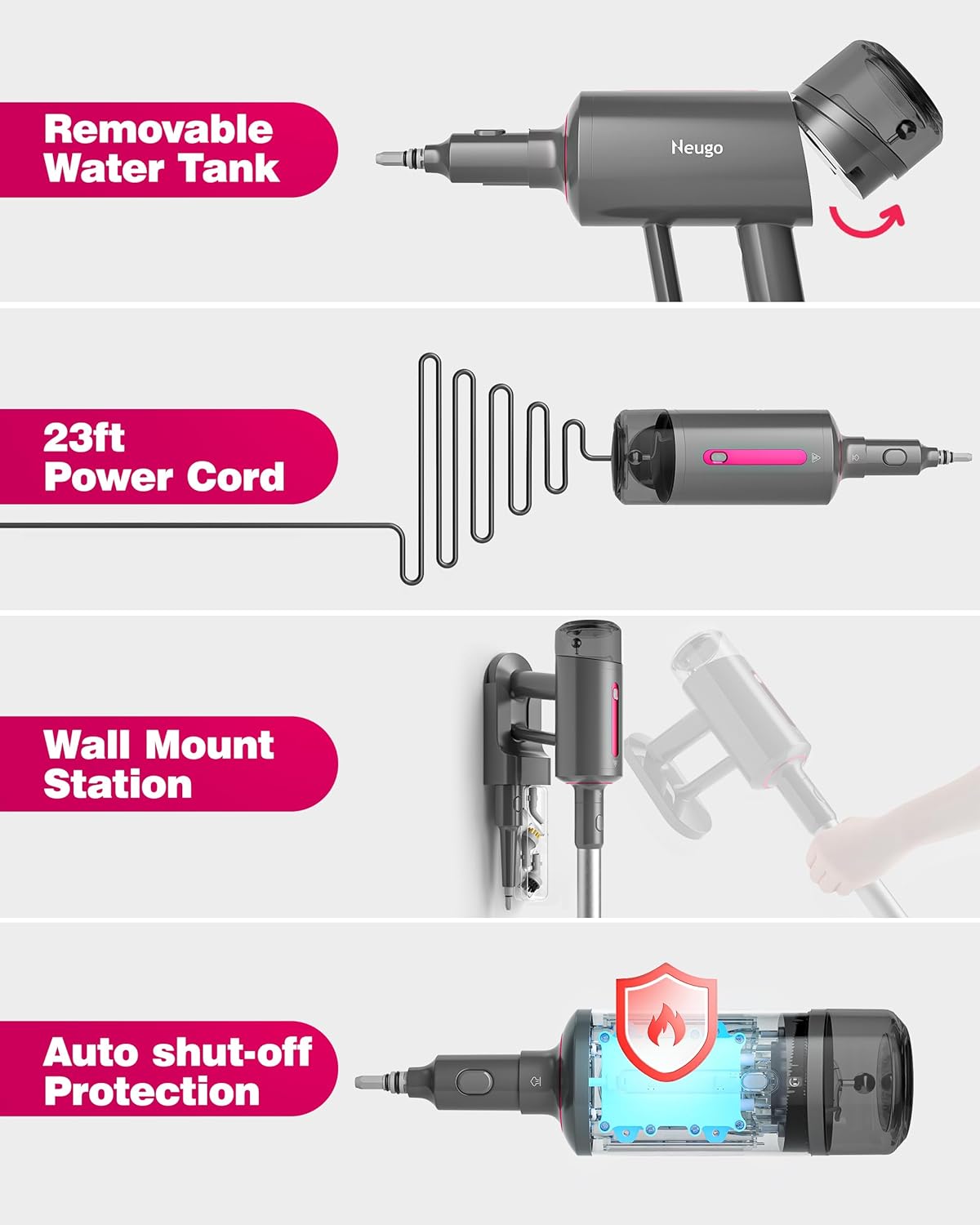 Removable Water Tank

Neugo

23ft Power Cord

Wall Mount Station

Auto shut-off Protection