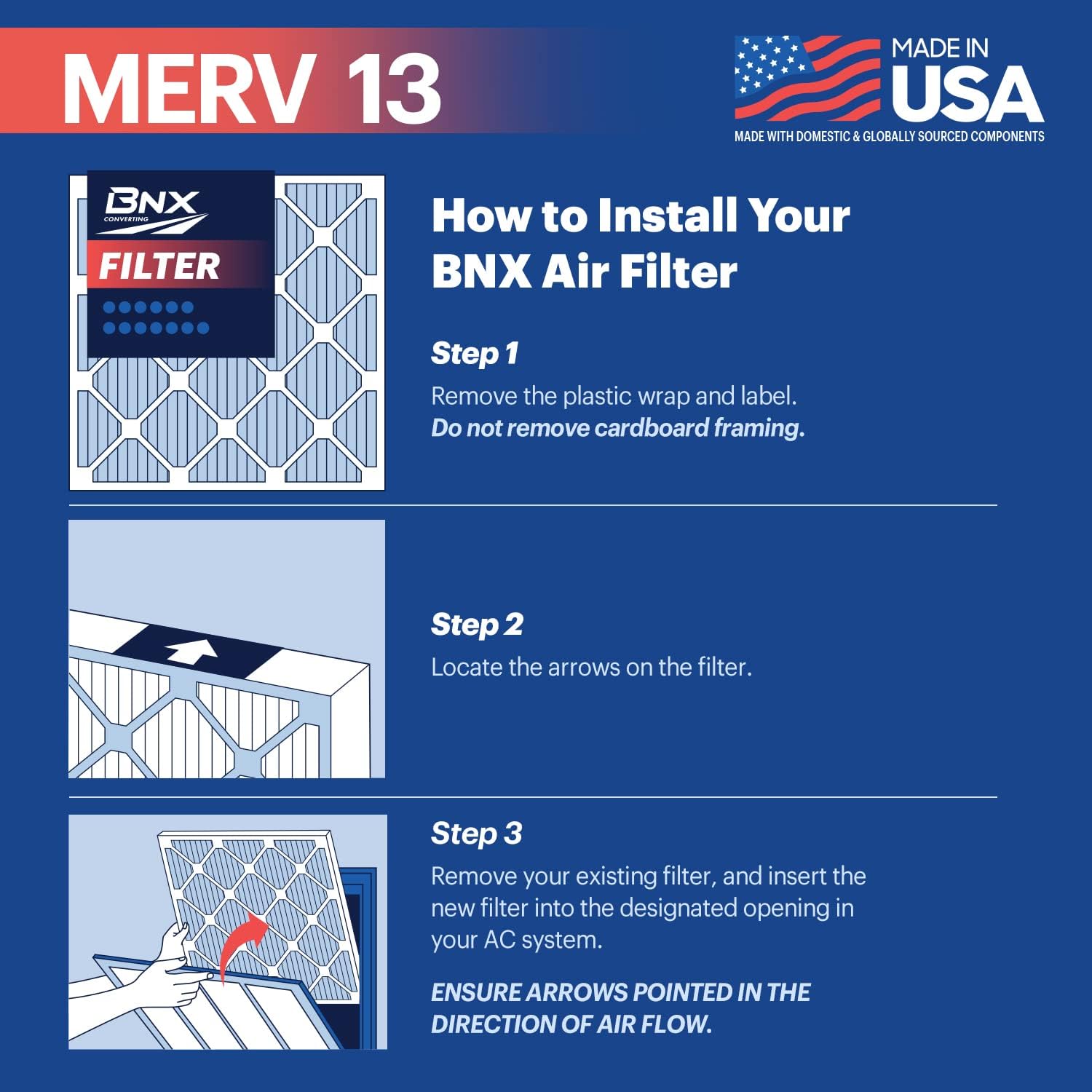 MERV 13

MADE IN USA
MADE WITH DOMESTIC & GLOBALLY SOURCED COMPONENTS

BNX CONVERTING
FILTER

How to Install Your BNX Air Filter

Step 1
Remove the plastic wrap and label.
Do not remove cardboard framing.

Step 2
Locate the arrows on the filter.

Step 3
Remove your existing filter, and insert the new filter into the designated opening in your AC system.

ENSURE ARROWS POINTED IN THE DIRECTION OF AIR FLOW.