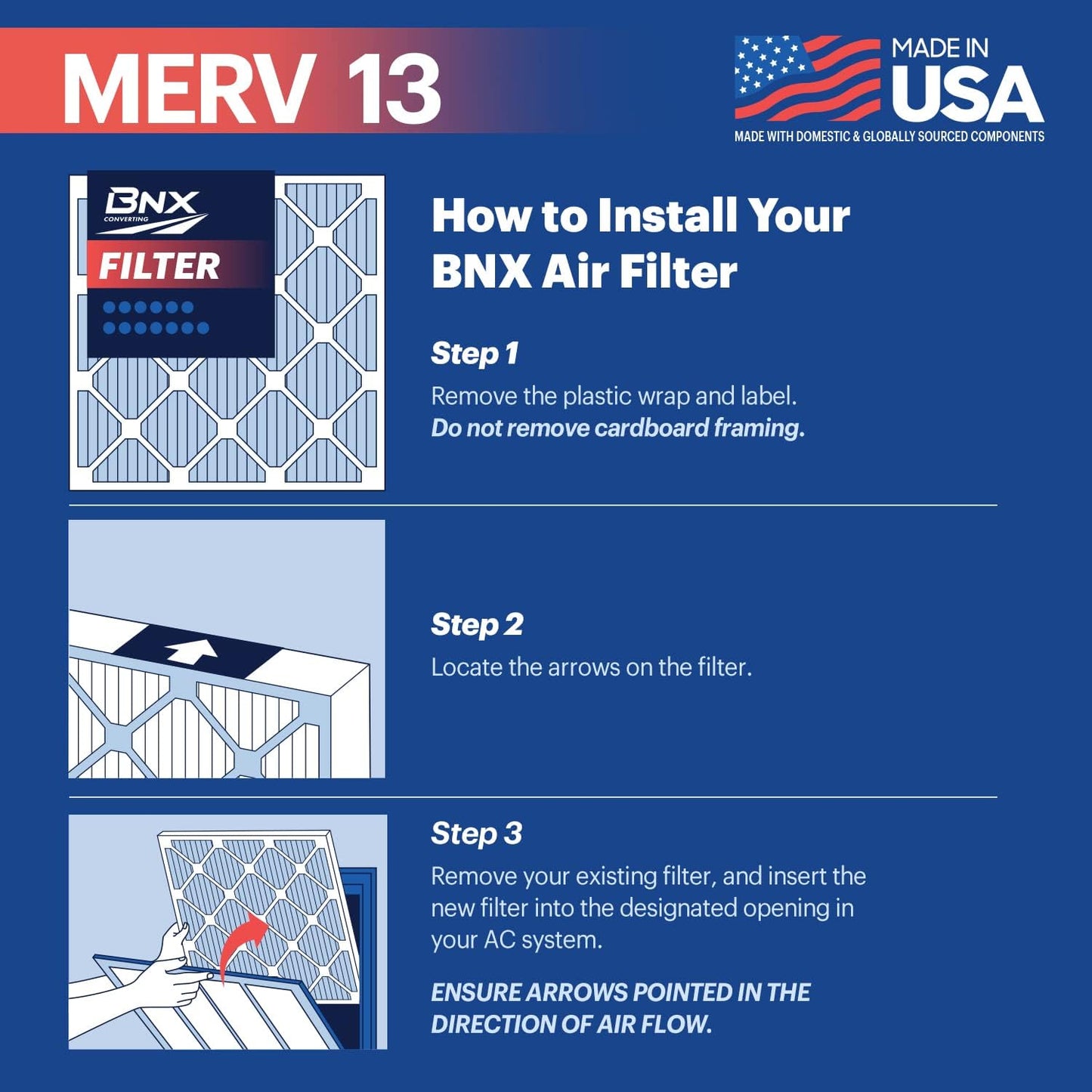 MERV 13

MADE IN USA
MADE WITH DOMESTIC & GLOBALLY SOURCED COMPONENTS

BNX CONVERTING
FILTER

How to Install Your BNX Air Filter

Step 1
Remove the plastic wrap and label.
Do not remove cardboard framing.

Step 2
Locate the arrows on the filter.

Step 3
Remove your existing filter, and insert the new filter into the designated opening in your AC system.

ENSURE ARROWS POINTED IN THE DIRECTION OF AIR FLOW.