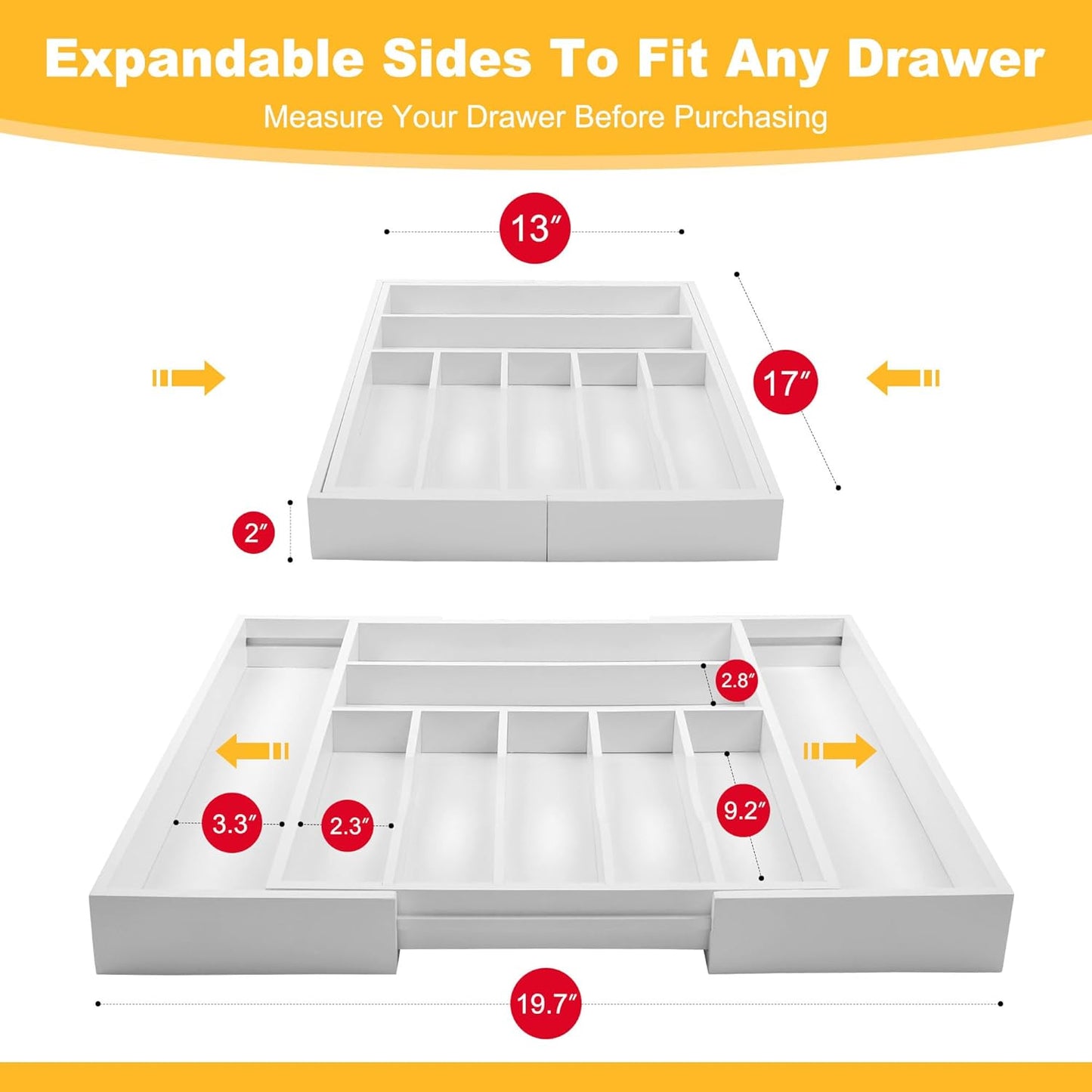 Expandable Sides To Fit Any Drawer

Measure Your Drawer Before Purchasing

13″

17″

2″

2.8″

3.3″

2.3″

9.2″

19.7″