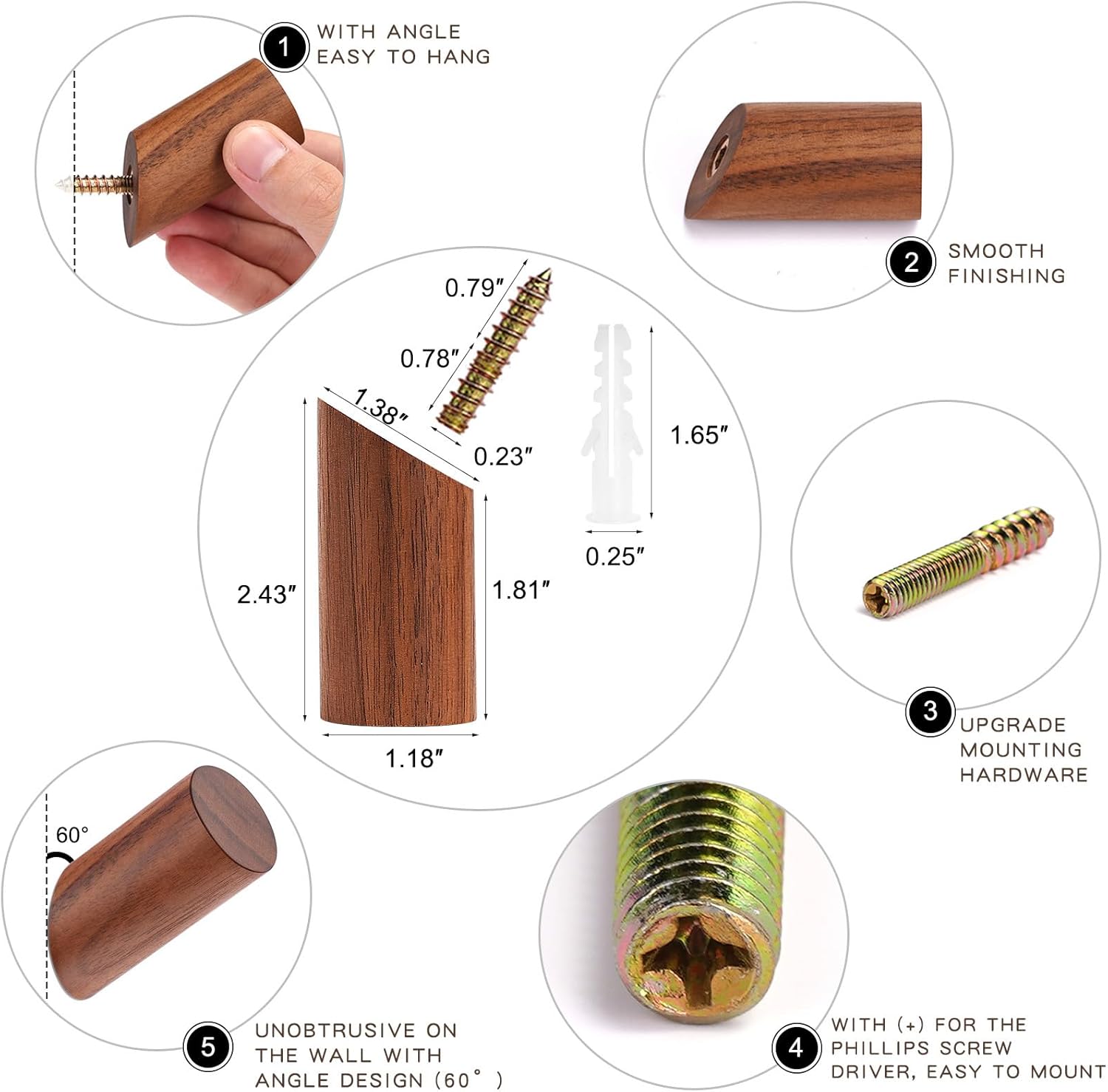 1 WITH ANGLE EASY TO HANG

2 SMOOTH FINISHING

0.79″
0.78″
1.38″
0.23″
1.65″
0.25″
2.43″
1.81″
1.18″

3 UPGRADE MOUNTING HARDWARE

60°

5 UNOBTRUSIVE ON THE WALL WITH ANGLE DESIGN (60° )

4 WITH (+) FOR THE PHILLIPS SCREW DRIVER, EASY TO MOUNT