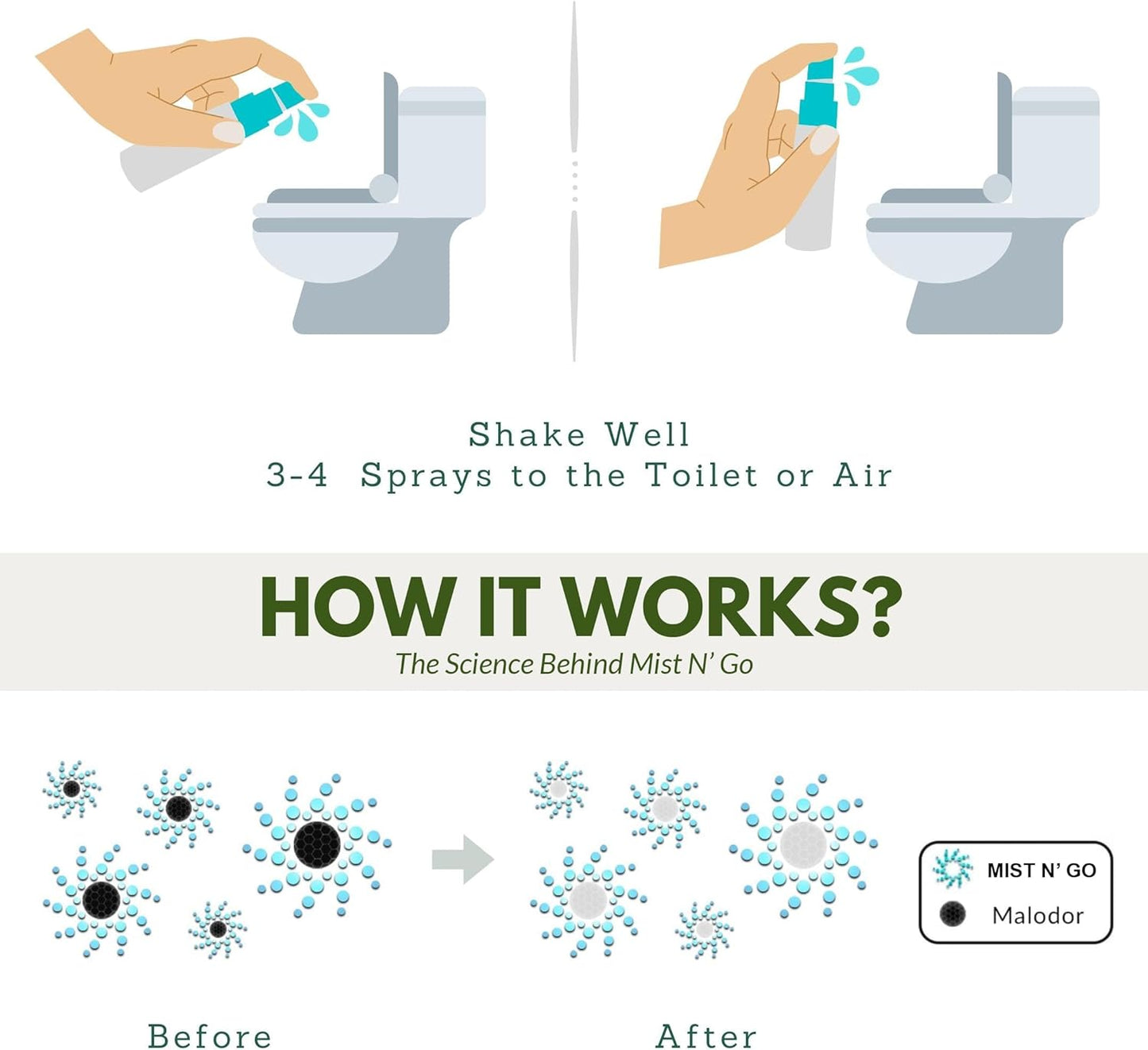 Shake Well
3-4 Sprays to the Toilet or Air

HOW IT WORKS?
The Science Behind Mist N' Go

MIST N' GO
Malodor

Before

After