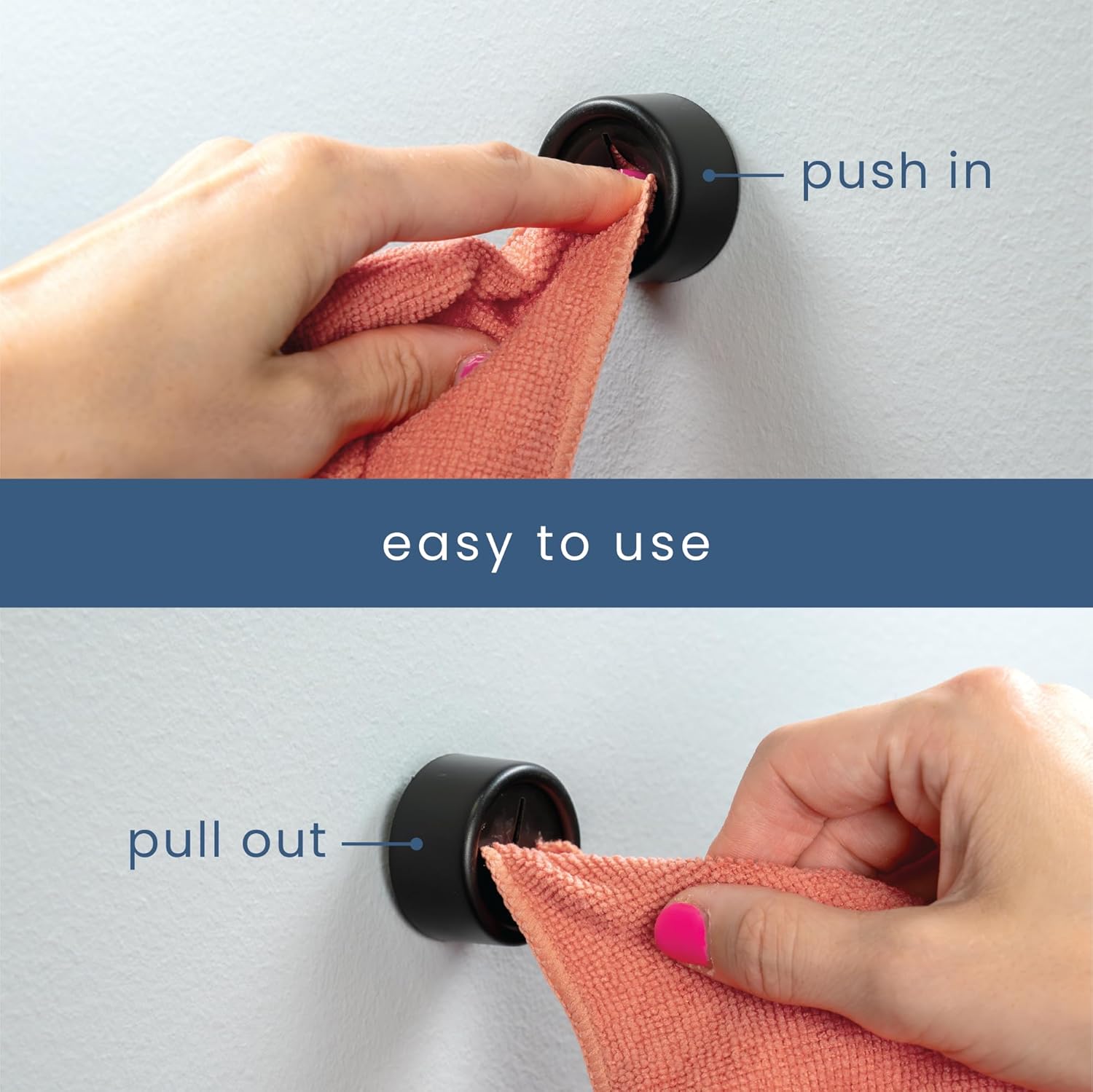 push in

easy to use

pull out