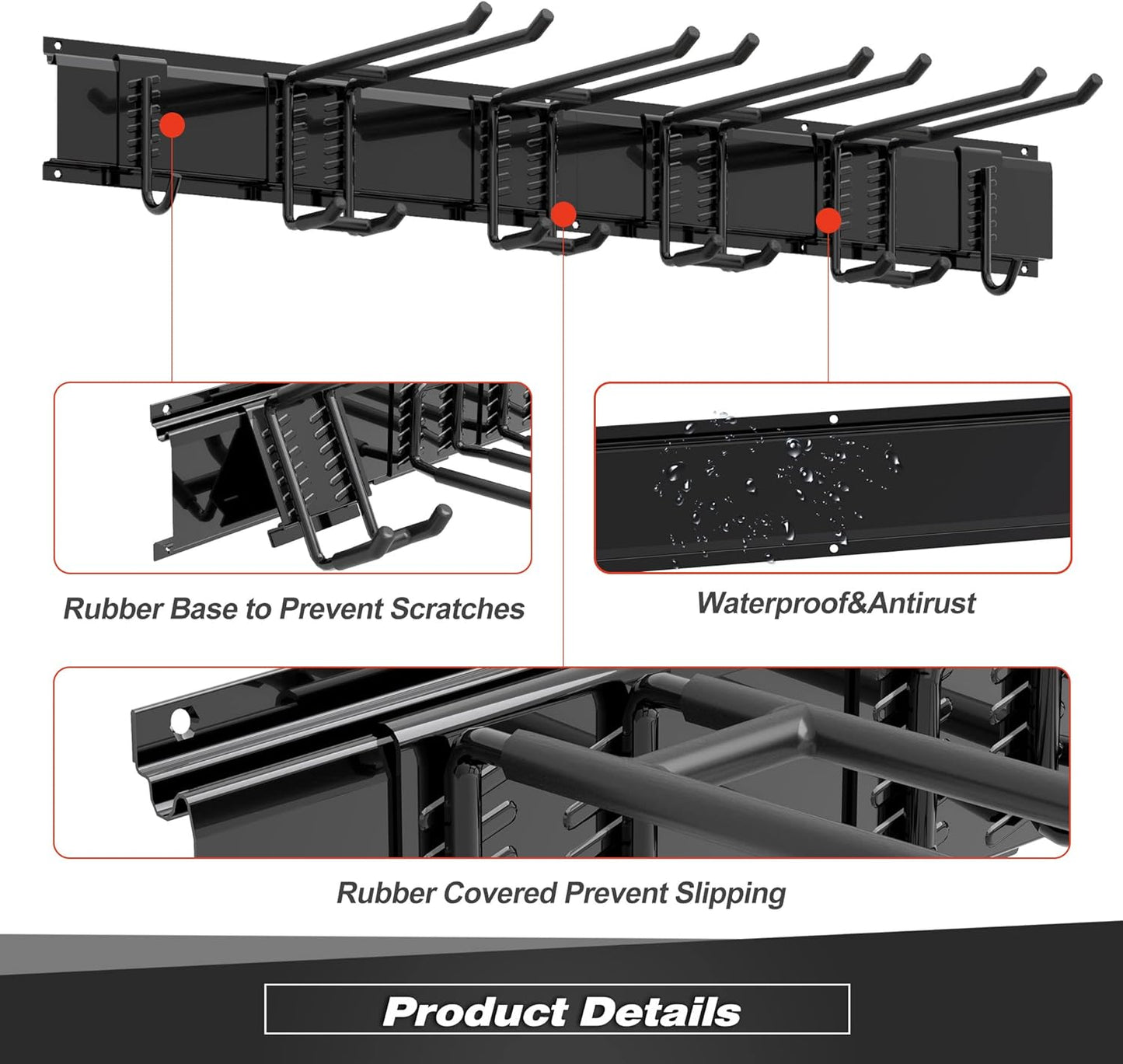 Rubber Base to Prevent Scratches

Waterproof&Antirust

Rubber Covered Prevent Slipping

Product Details