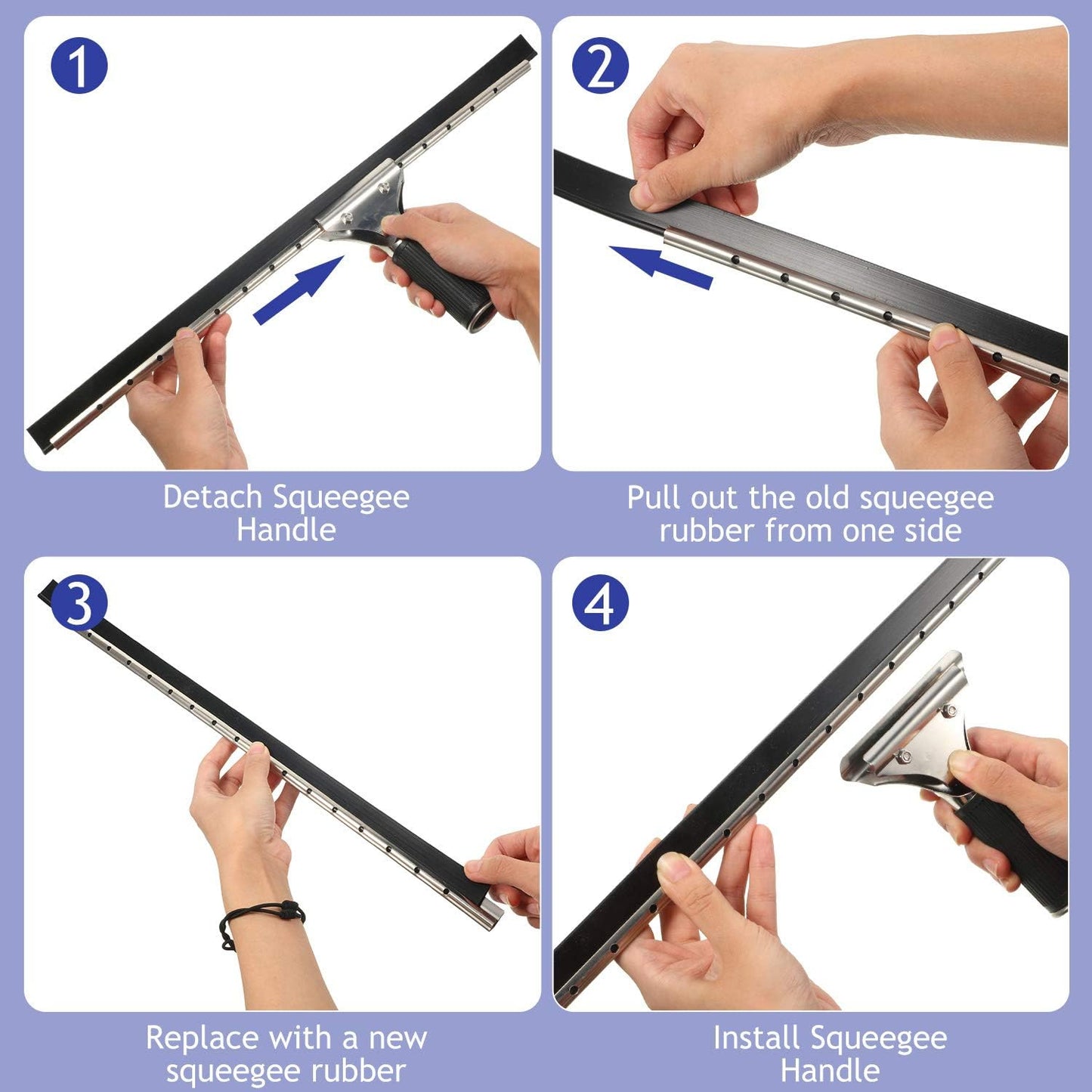 1

Detach Squeegee Handle

2

Pull out the old squeegee rubber from one side

3

Replace with a new squeegee rubber

4

Install Squeegee Handle