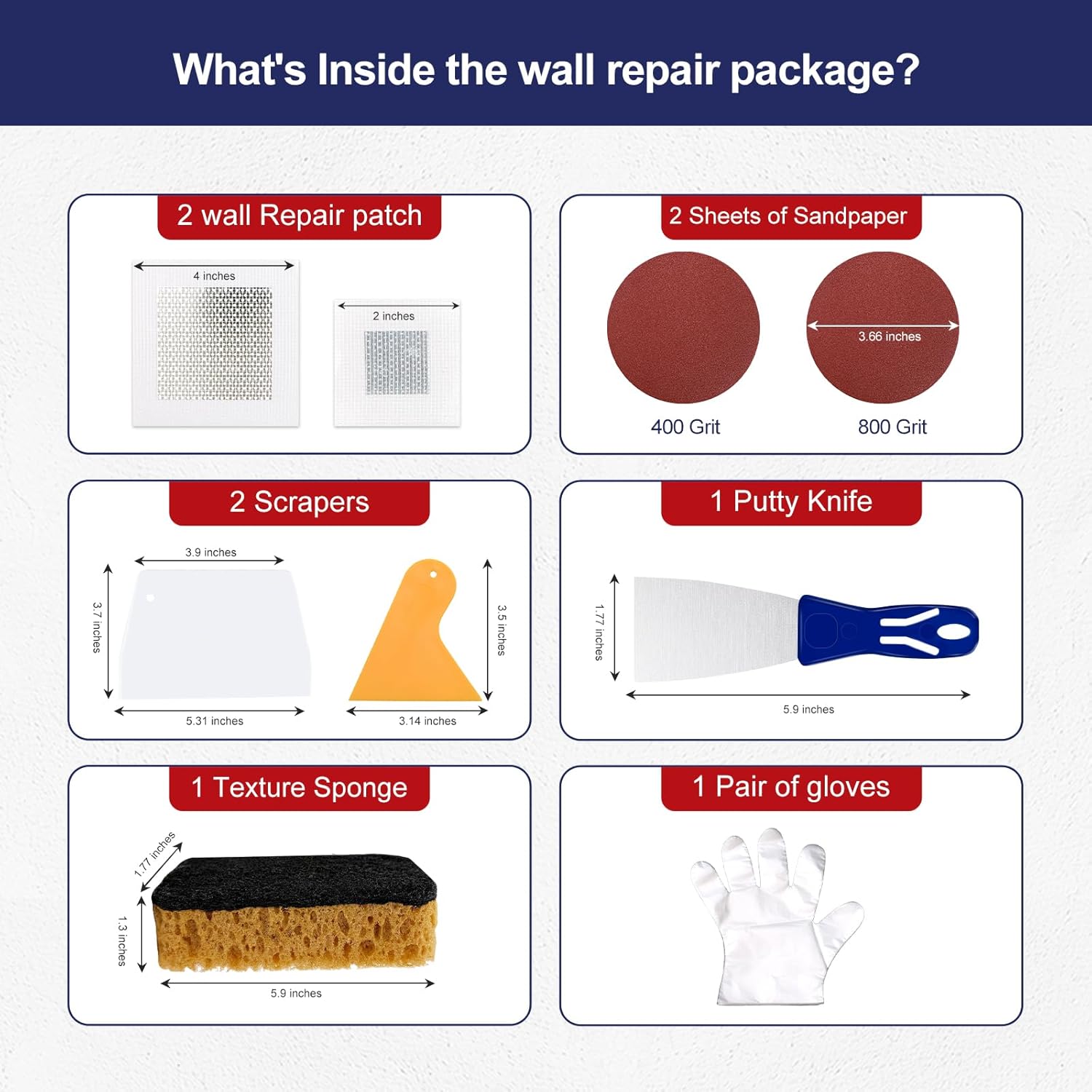 What's Inside the wall repair package?

2 wall Repair patch

4 inches

2 inches

2 Sheets of Sandpaper

3.66 inches

400 Grit

800 Grit

2 Scrapers

3.9 inches

3.7 inches

5.31 inches

3.5 inches

3.14 inches

1 Putty Knife

1.77 inches

5.9 inches

1 Texture Sponge

1.77 inches

1.3 inches

5.9 inches

1 Pair of gloves