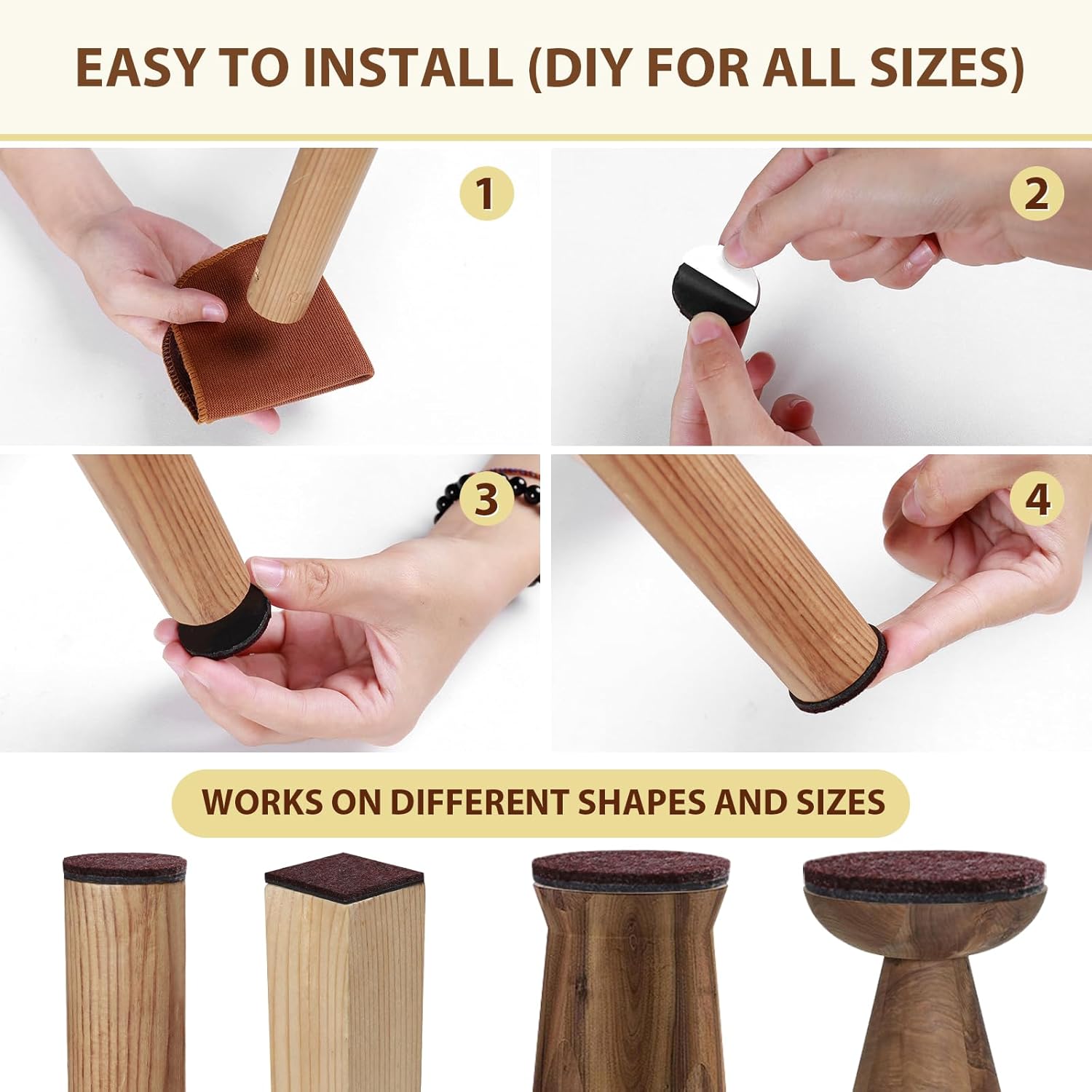 EASY TO INSTALL (DIY FOR ALL SIZES)

1

2

3

4

WORKS ON DIFFERENT SHAPES AND SIZES