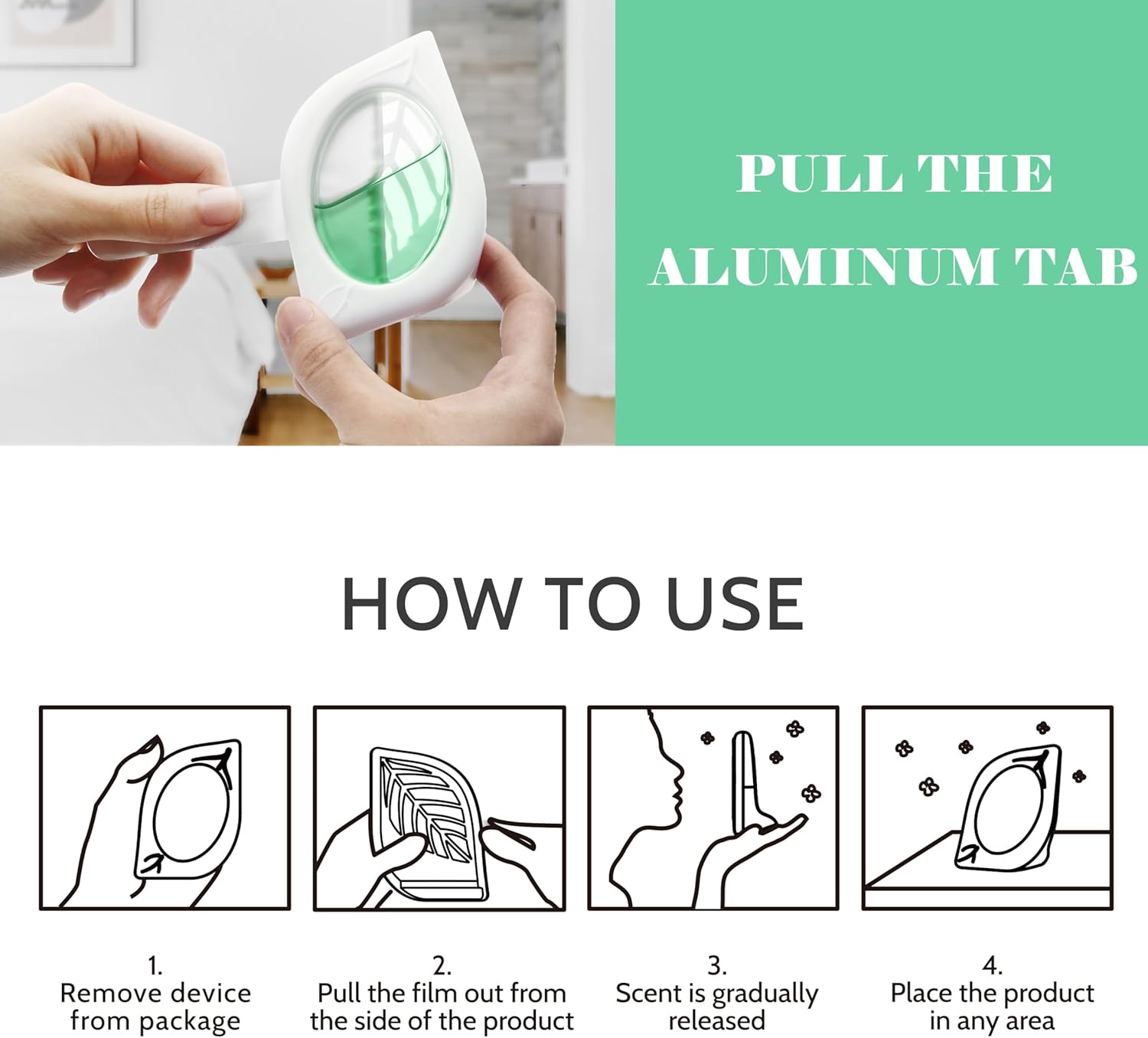 PULL THE ALUMINUM TAB

HOW TO USE

1.
Remove device from package

2.
Pull the film out from the side of the product

3.
Scent is gradually released

4.
Place the product in any area