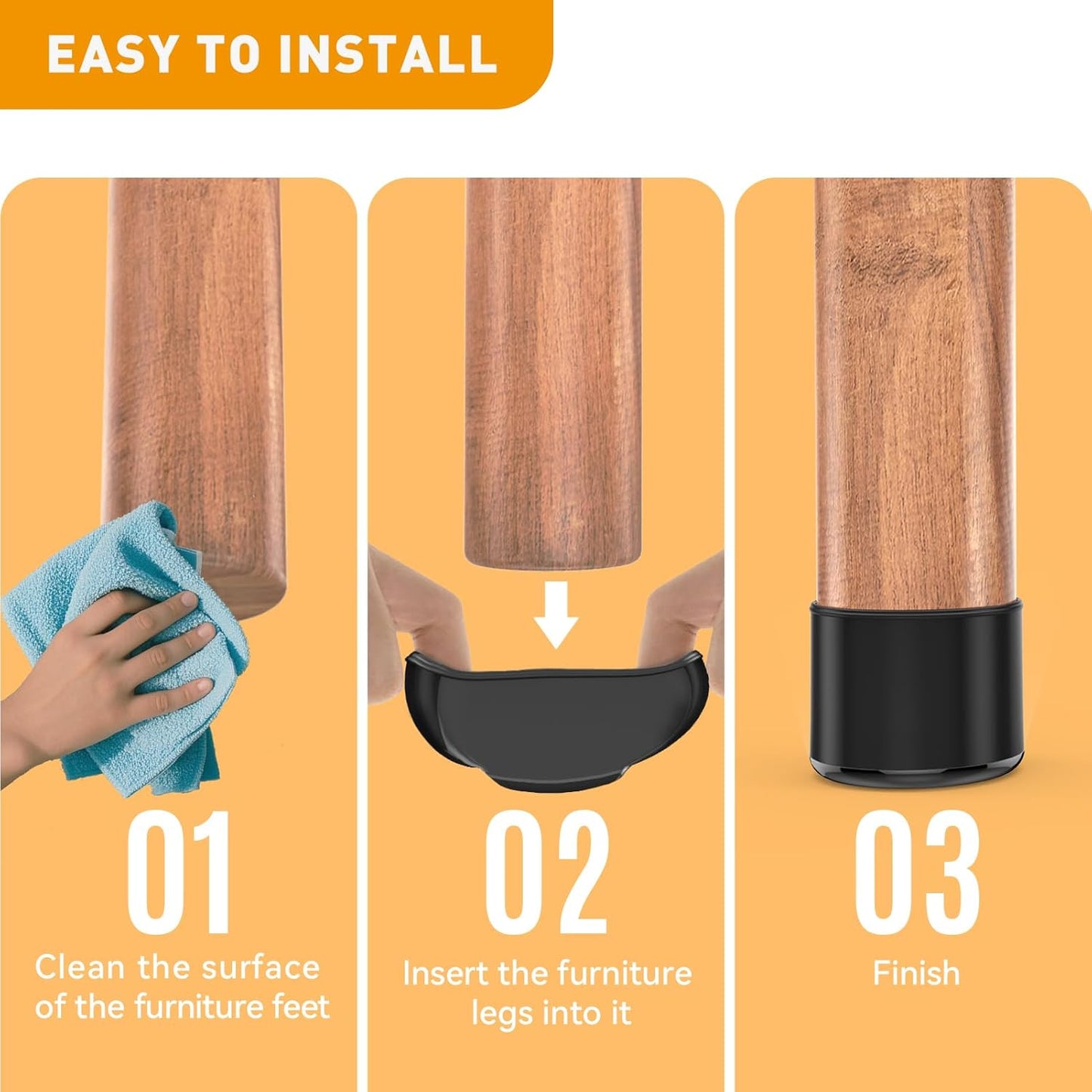 EASY TO INSTALL

01
Clean the surface of the furniture feet

02
Insert the furniture legs into it

03
Finish