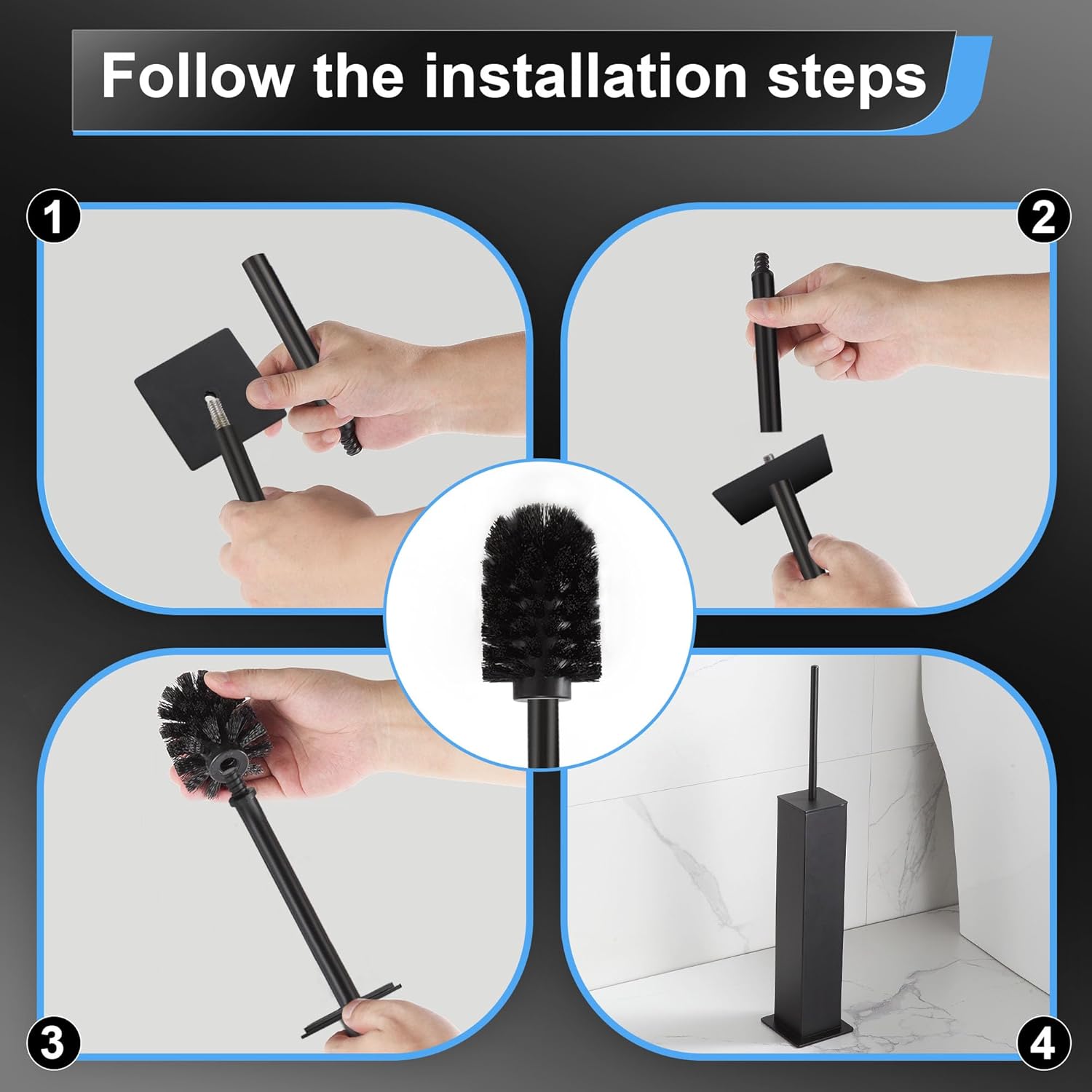 Follow the installation steps

1

2

3

4