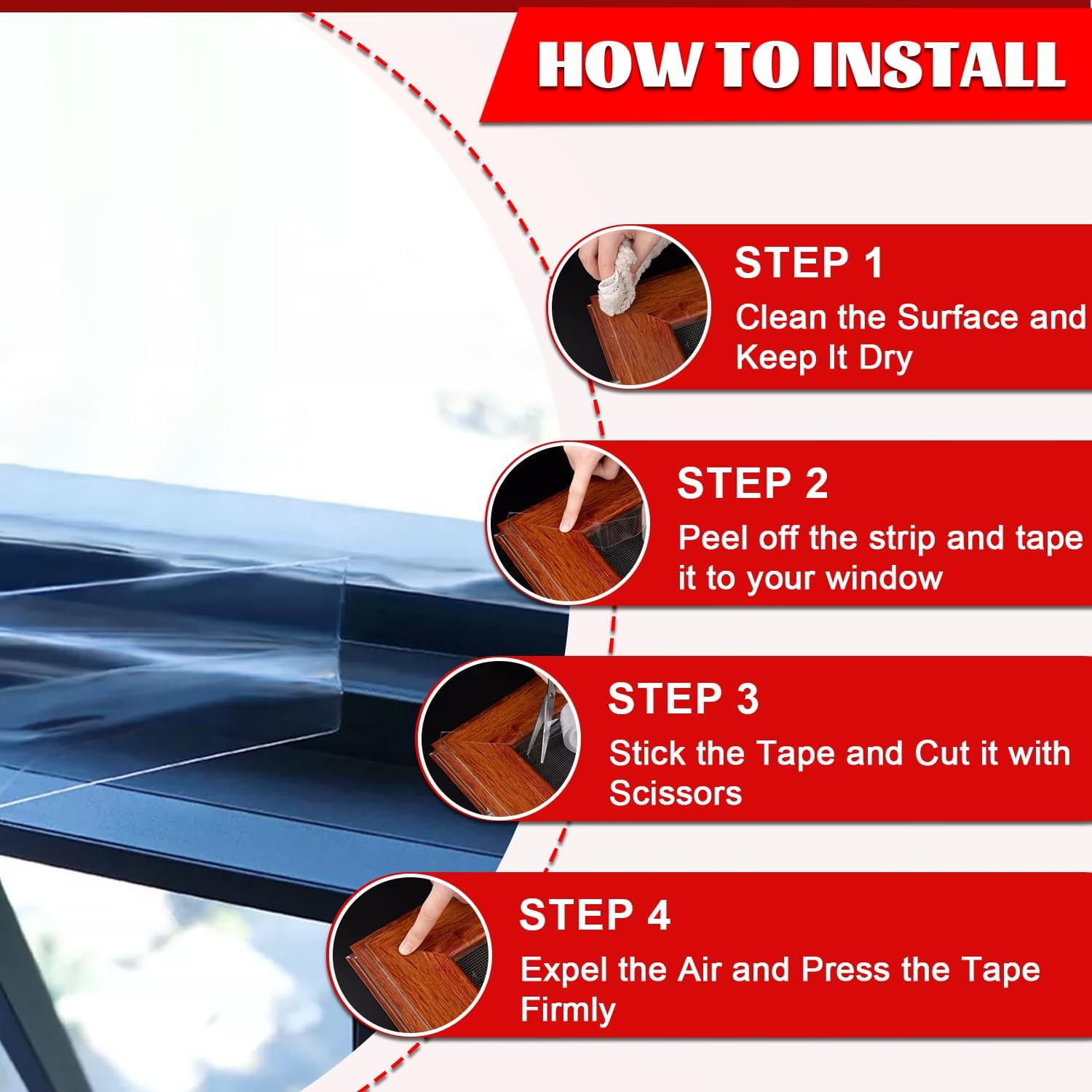 HOW TO INSTALL

STEP 1
Clean the Surface and Keep It Dry

STEP 2
Peel off the strip and tape it to your window

STEP 3
Stick the Tape and Cut it with Scissors

STEP 4
Expel the Air and Press the Tape Firmly