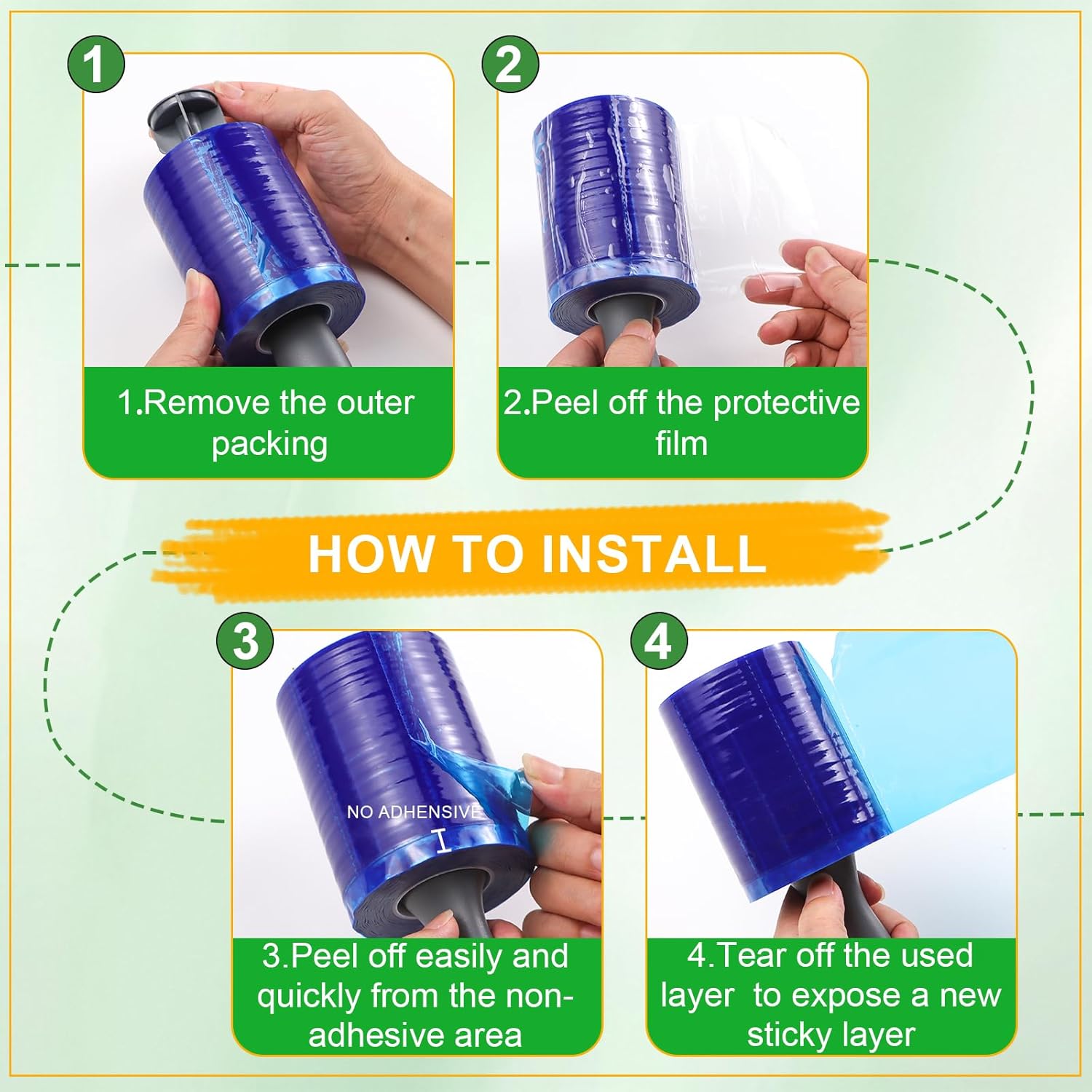 1

1.Remove the outer packing

2

2.Peel off the protective film

HOW TO INSTALL

3

NO ADHENSIVE

3.Peel off easily and quickly from the non-adhesive area

4

4.Tear off the used layer  to expose a new sticky layer