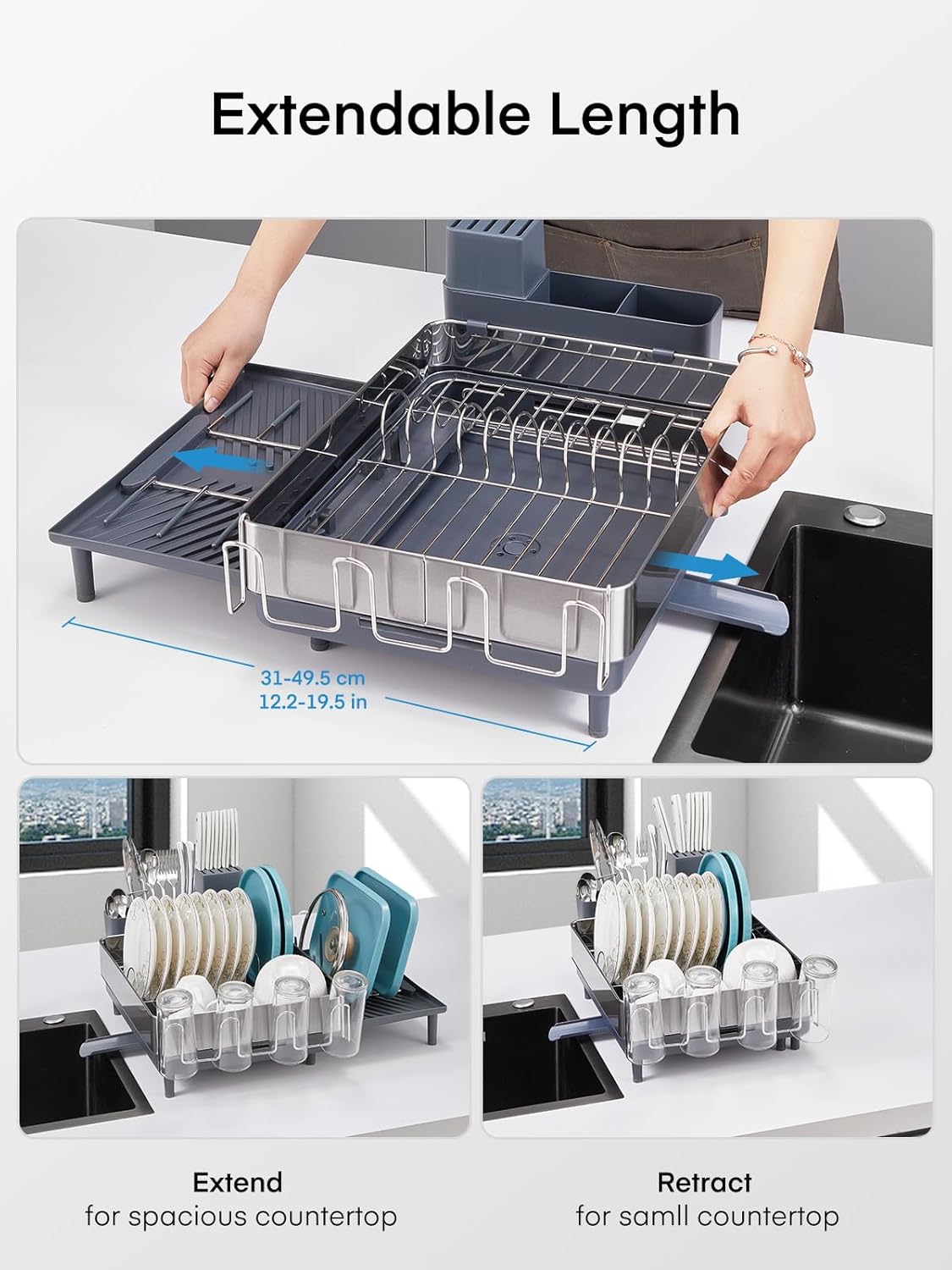 Extendable Length

31-49.5 cm
12.2-19.5 in

Extend
for spacious countertop

Retract
for samll countertop