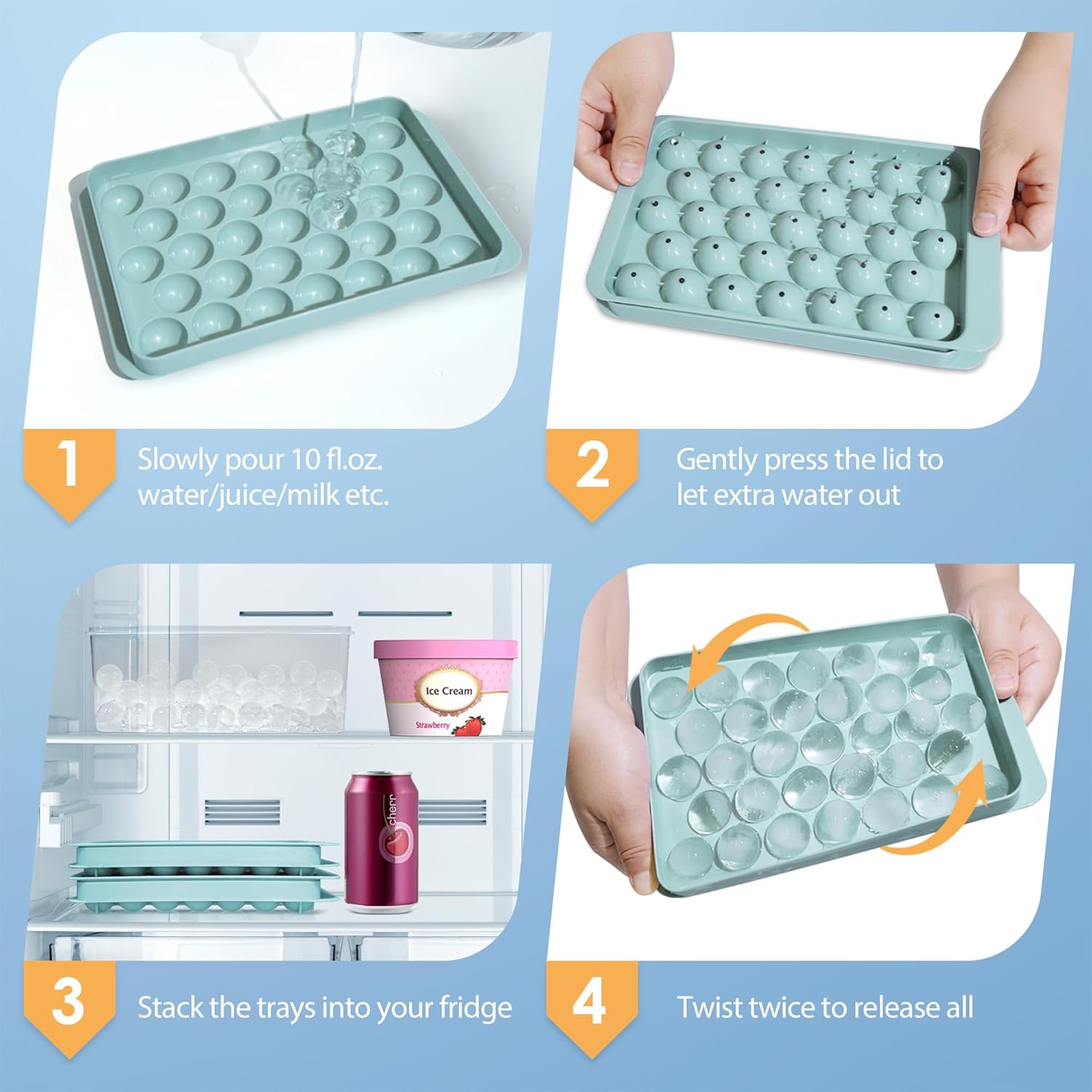 1
Slowly pour 10 fl.oz. water/juice/milk etc.

2
Gently press the lid to let extra water out

Ice Cream
Strawberry

cherr

3
Stack the trays into your fridge

4
Twist twice to release all