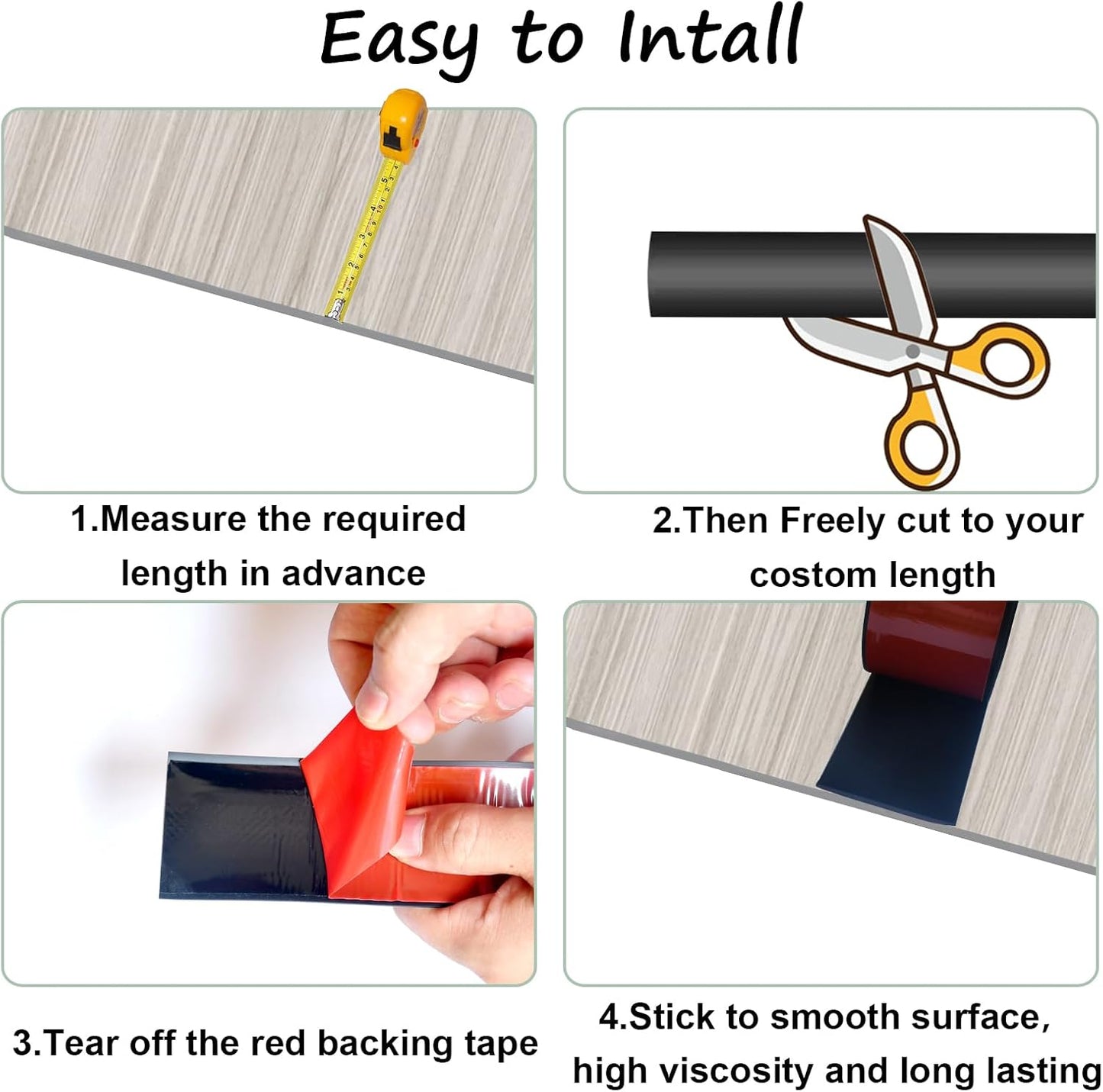 Easy to Intall

1.Measure the required length in advance

2.Then Freely cut to your costom length

3.Tear off the red backing tape

4.Stick to smooth surface, high viscosity and long lasting