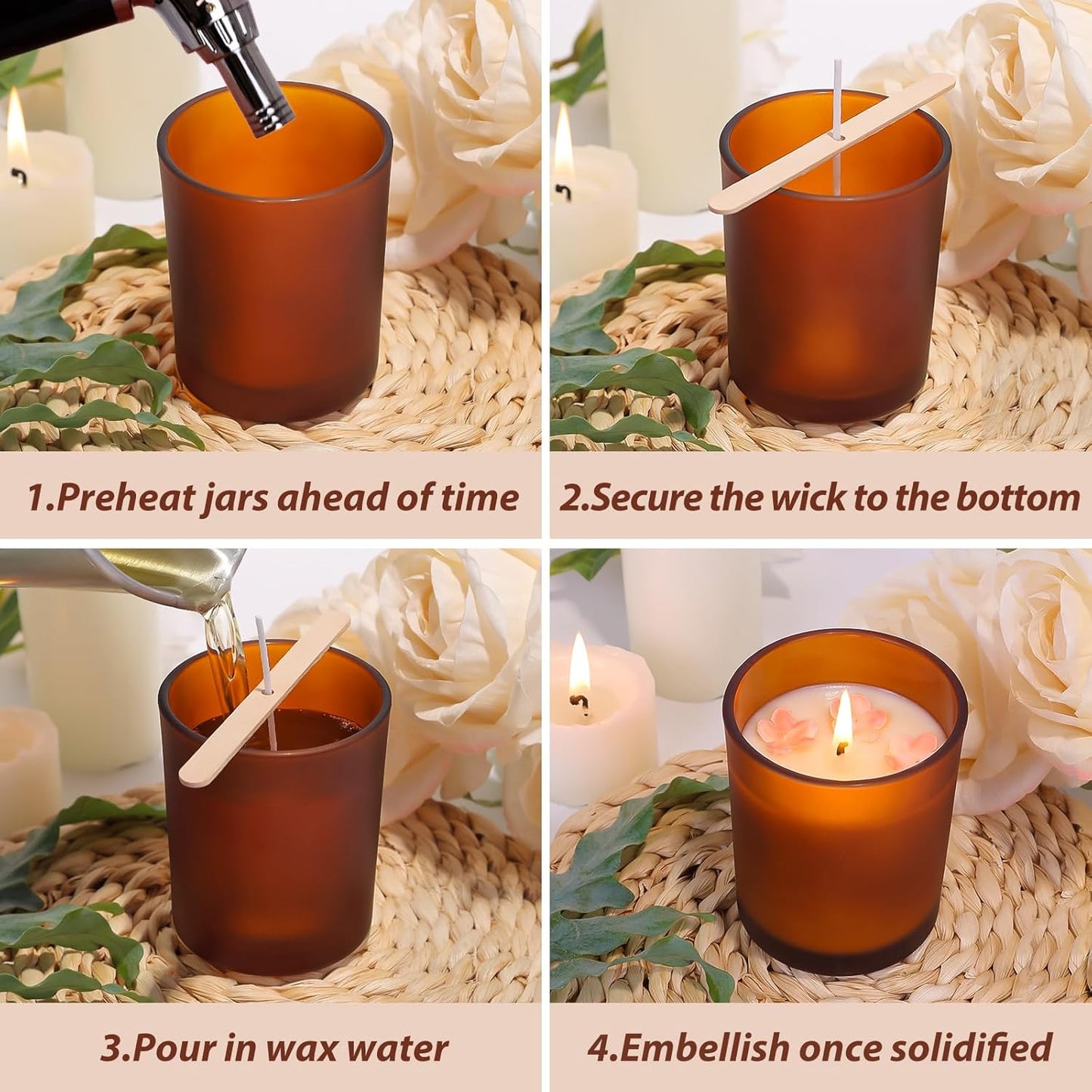 1.Preheat jars ahead of time

2.Secure the wick to the bottom

3.Pour in wax water

4.Embellish once solidified