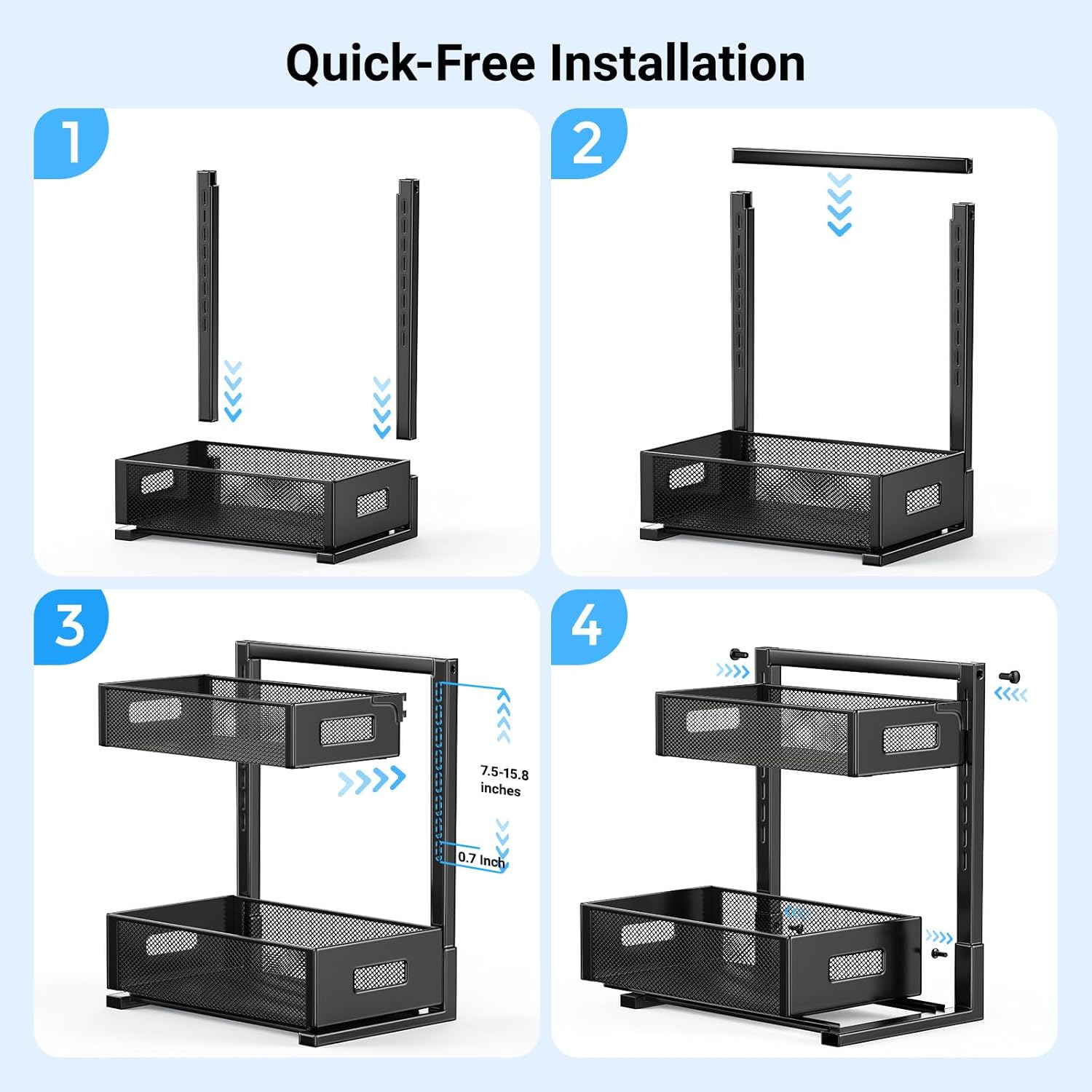 Quick-Free Installation

1

2

3

7.5-15.8 inches

0.7 Inch

4