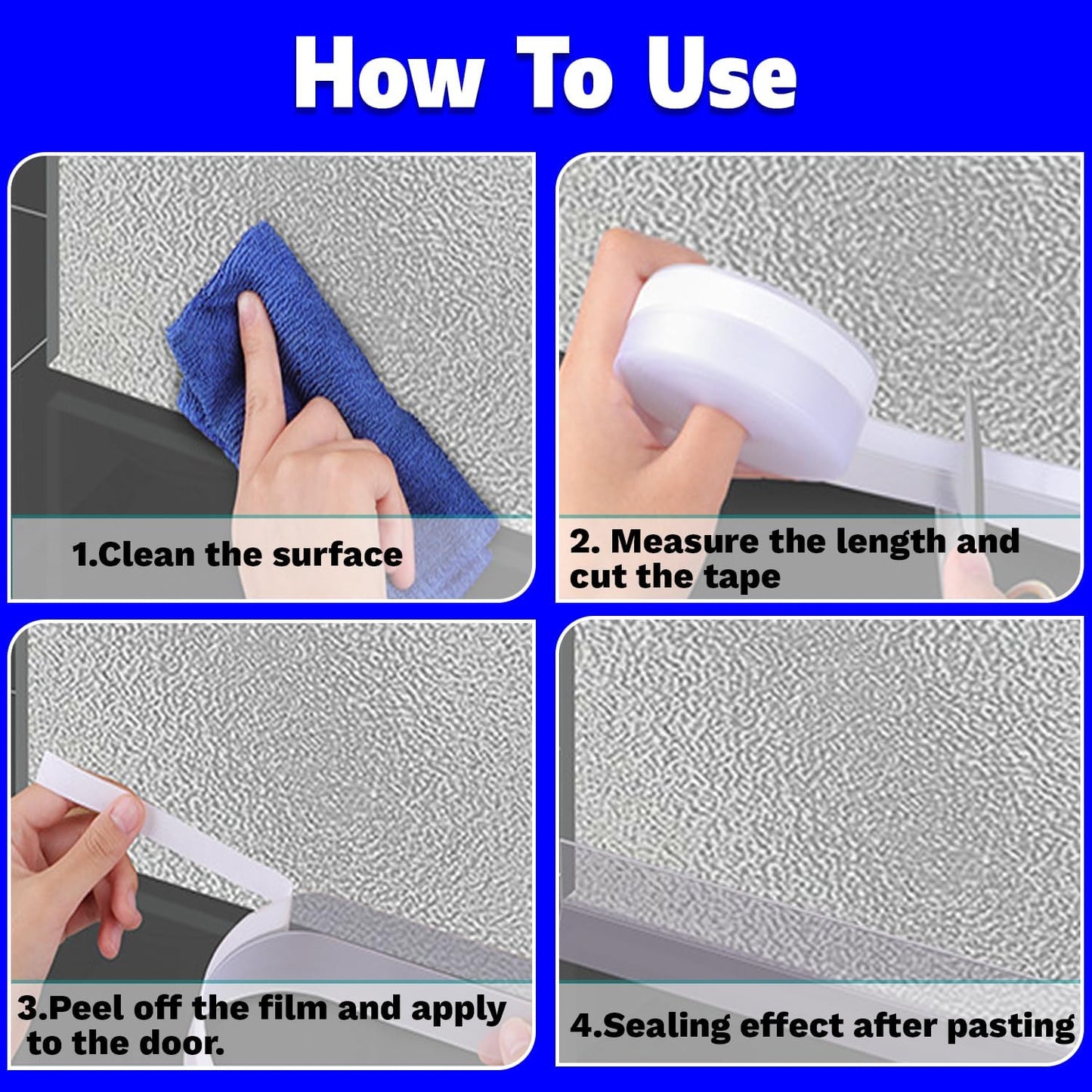 How To Use

1.Clean the surface

2. Measure the length and cut the tape

3.Peel off the film and apply to the door.

4.Sealing effect after pasting