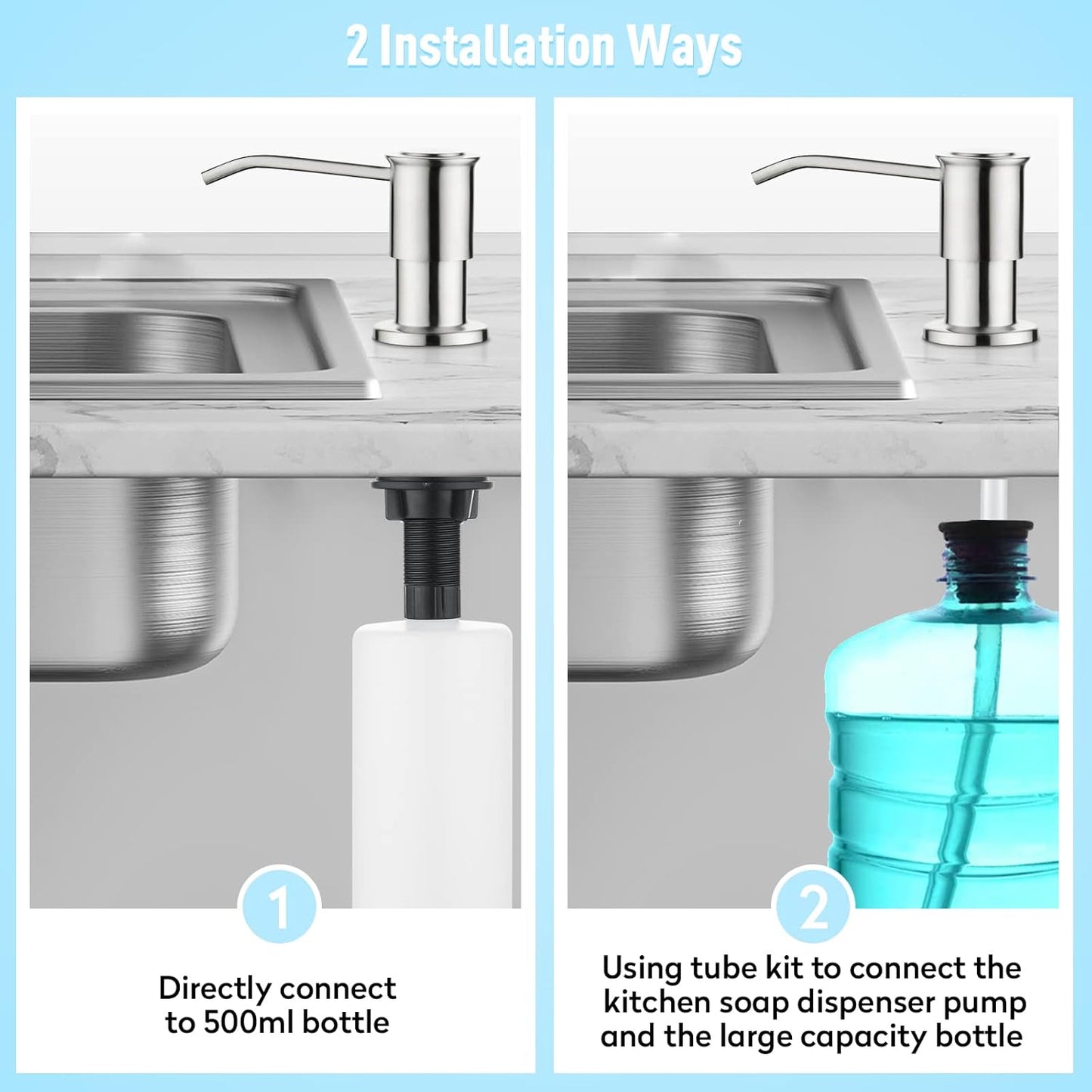 2 Installation Ways

1

Directly connect to 500ml bottle

2

Using tube kit to connect the kitchen soap dispenser pump and the large capacity bottle