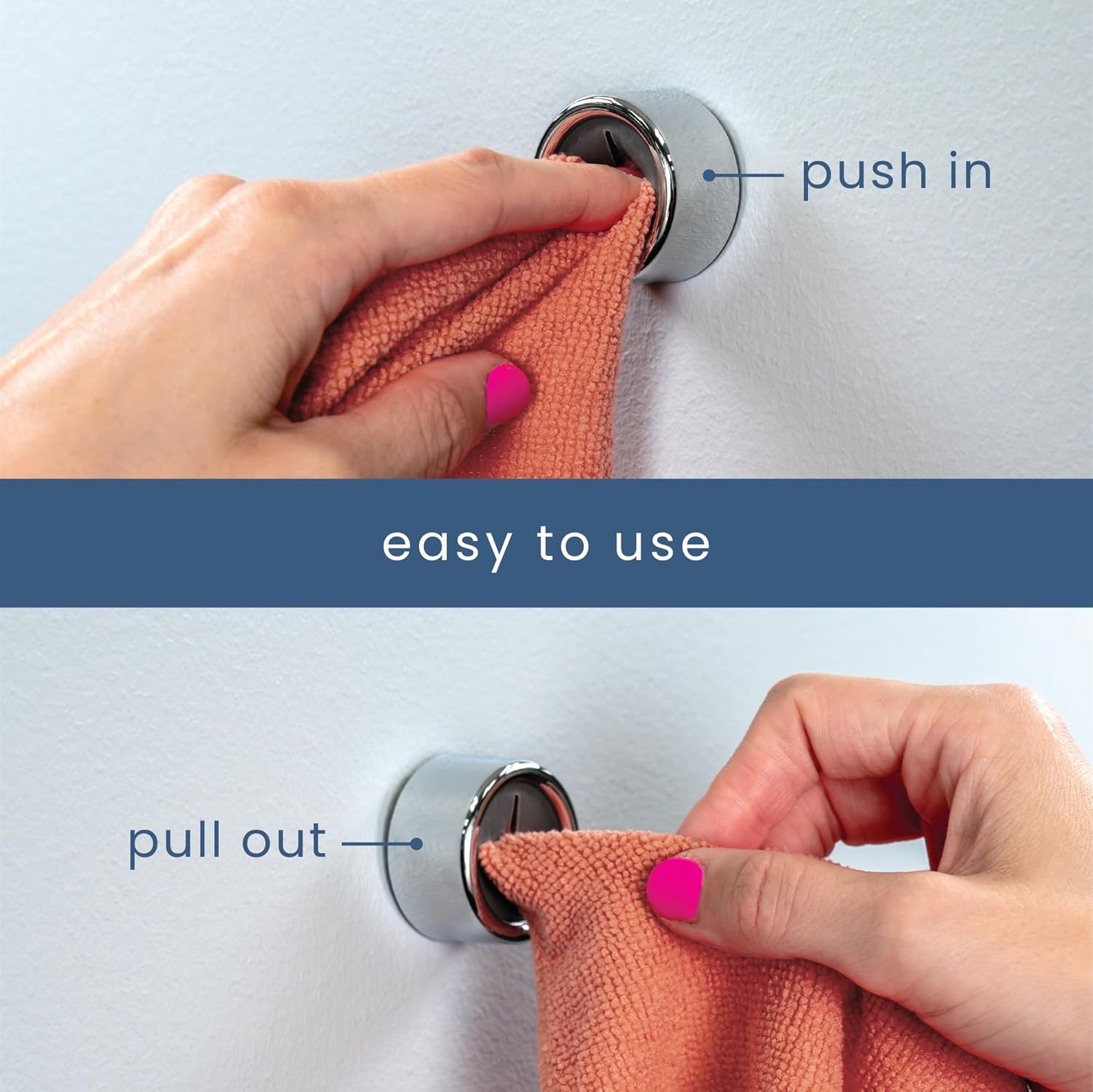 push in

easy to use

pull out