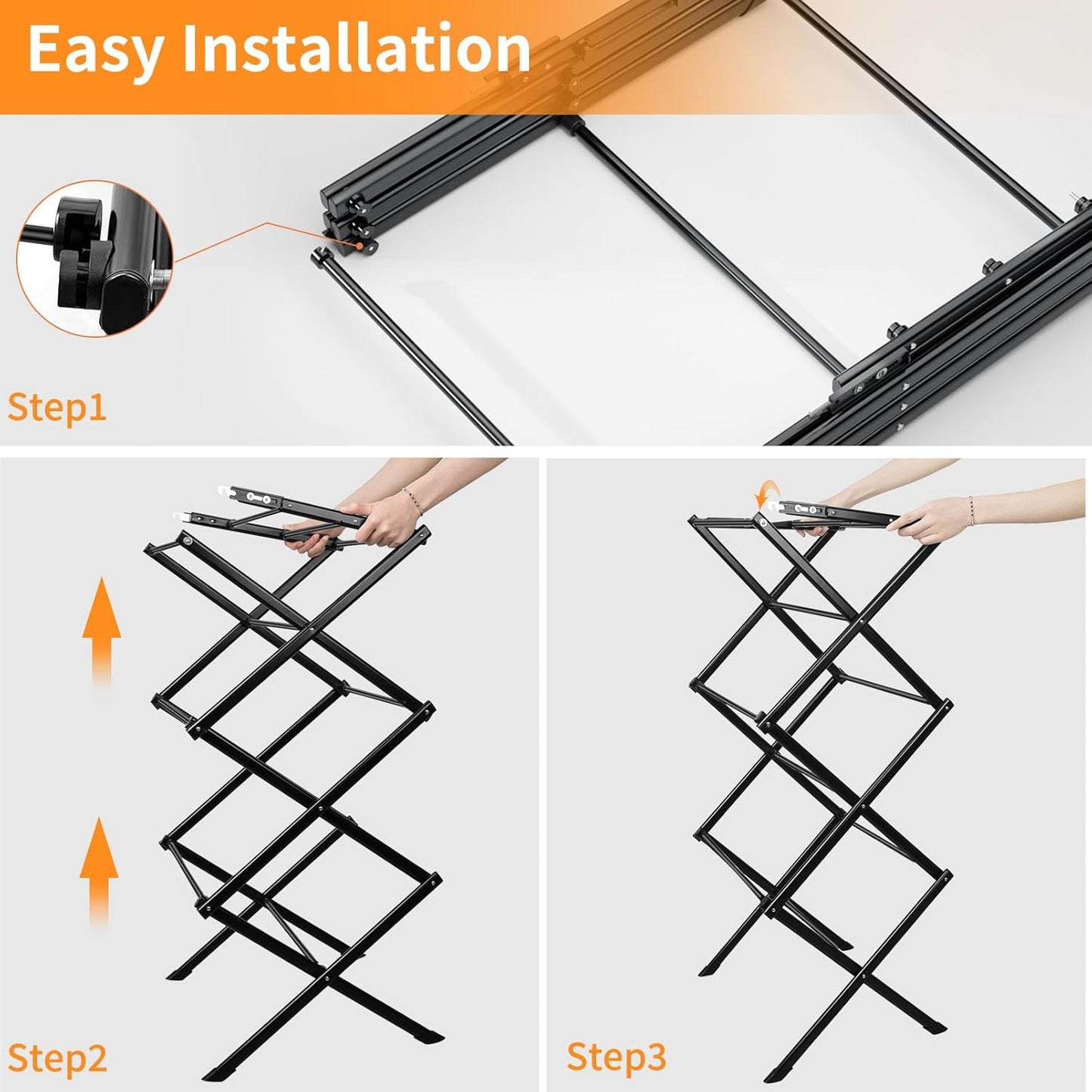 Easy Installation

Step1

Step2

Step3