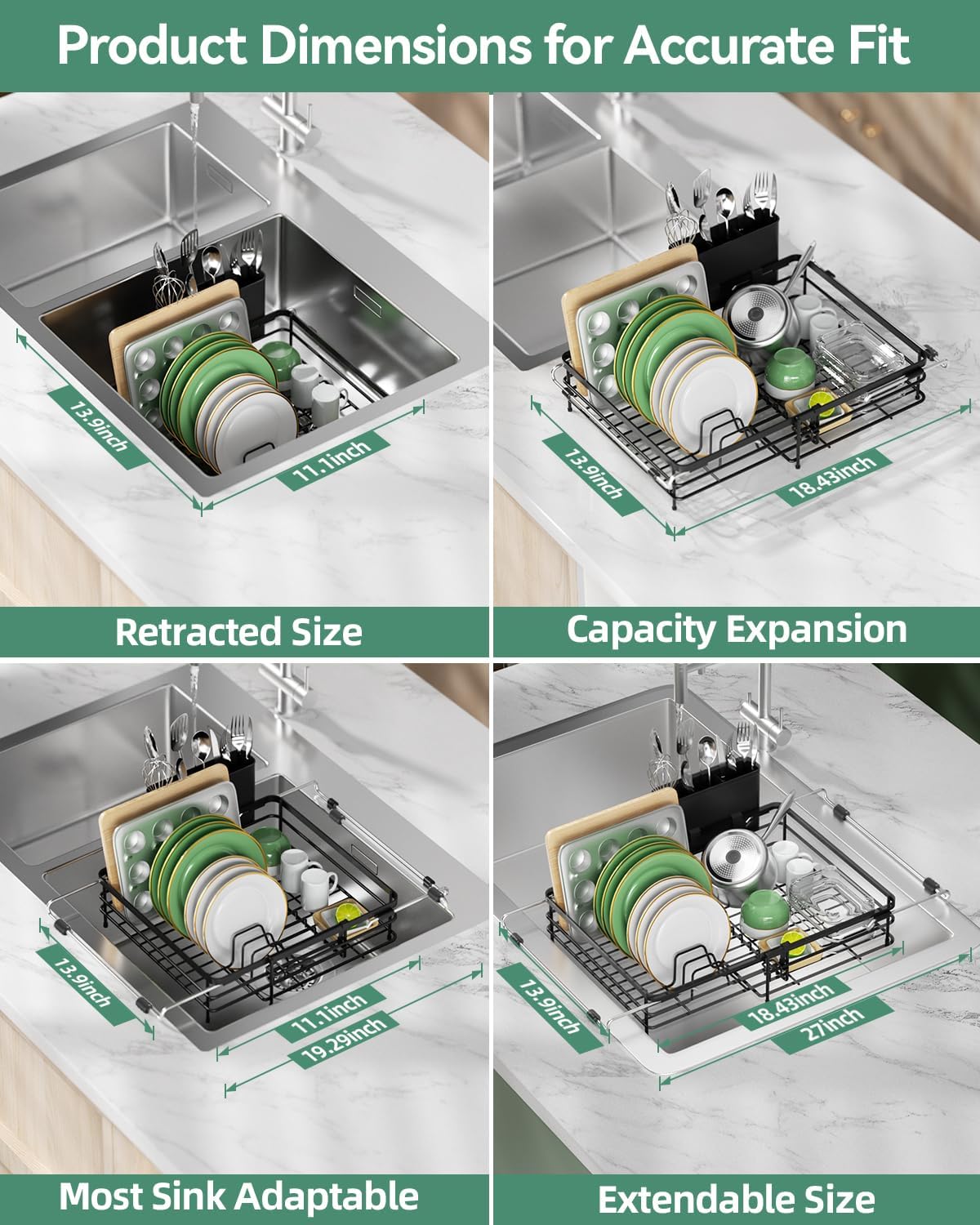 Product Dimensions for Accurate Fit

13.9inch
11.1inch

Retracted Size

13.9inch
18.43inch

Capacity Expansion

13.9inch
11.1inch
19.29inch

Most Sink Adaptable

13.9inch
18.43inch
27inch

Extendable Size