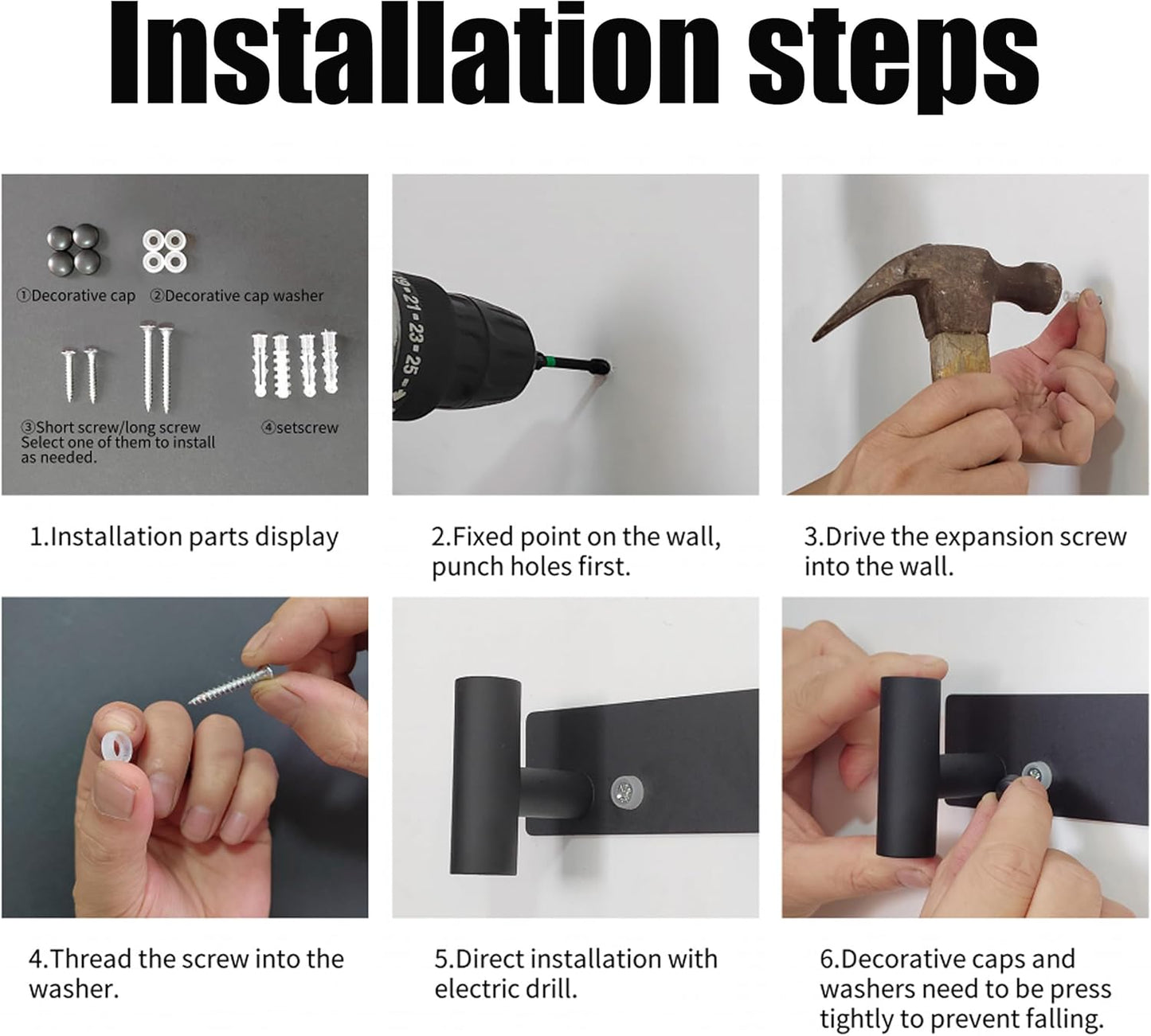 Installation steps

①Decorative cap ②Decorative cap washer

③Short screw/long screw Select one of them to install as needed.

④setscrew

19·21·23·25

1.Installation parts display

2.Fixed point on the wall, punch holes first.

3.Drive the expansion screw into the wall.

4.Thread the screw into the washer.

5.Direct installation with electric drill.

6.Decorative caps and washers need to be press tightly to prevent falling.