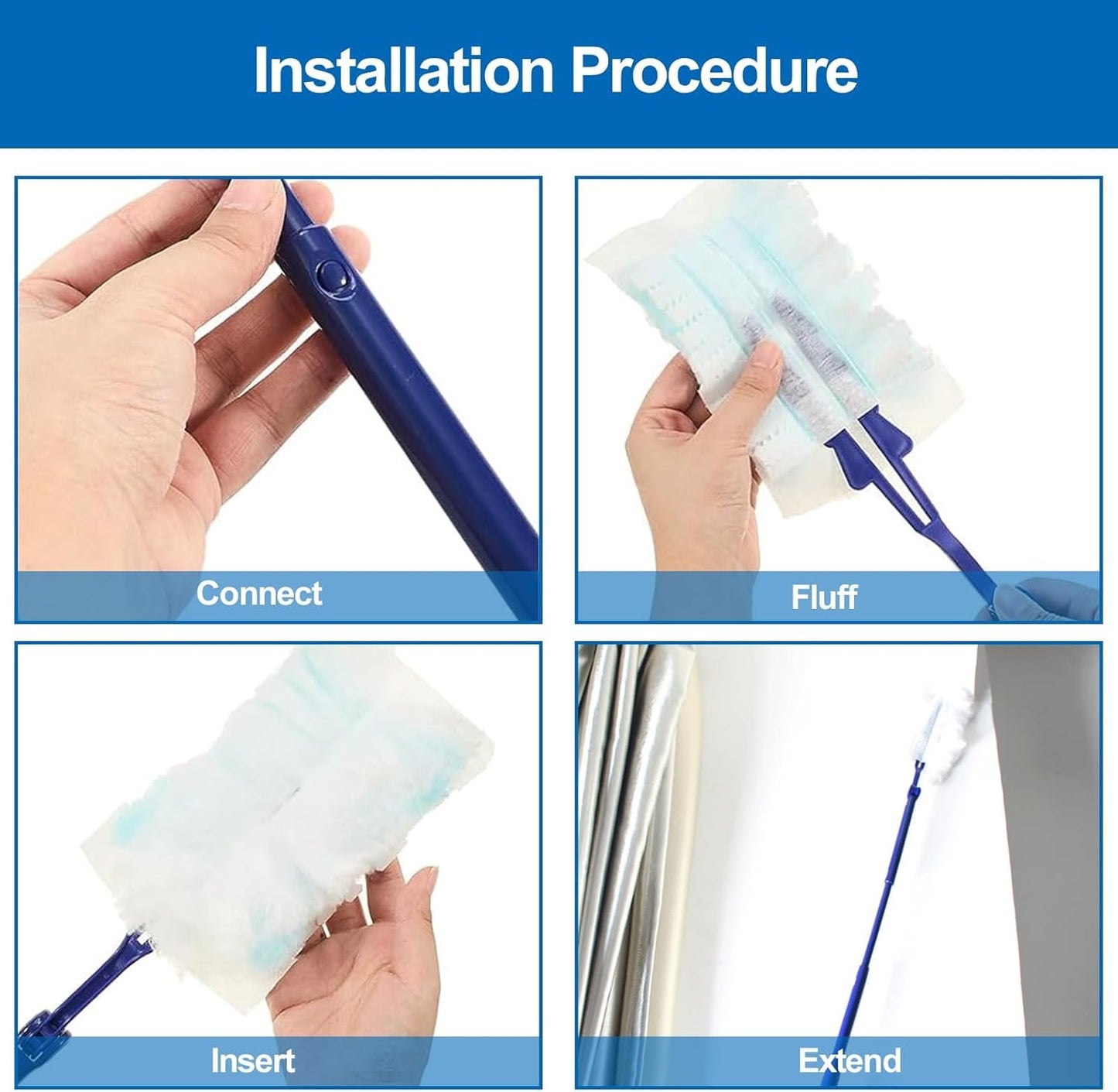 Installation Procedure

Connect

Fluff

Insert

Extend