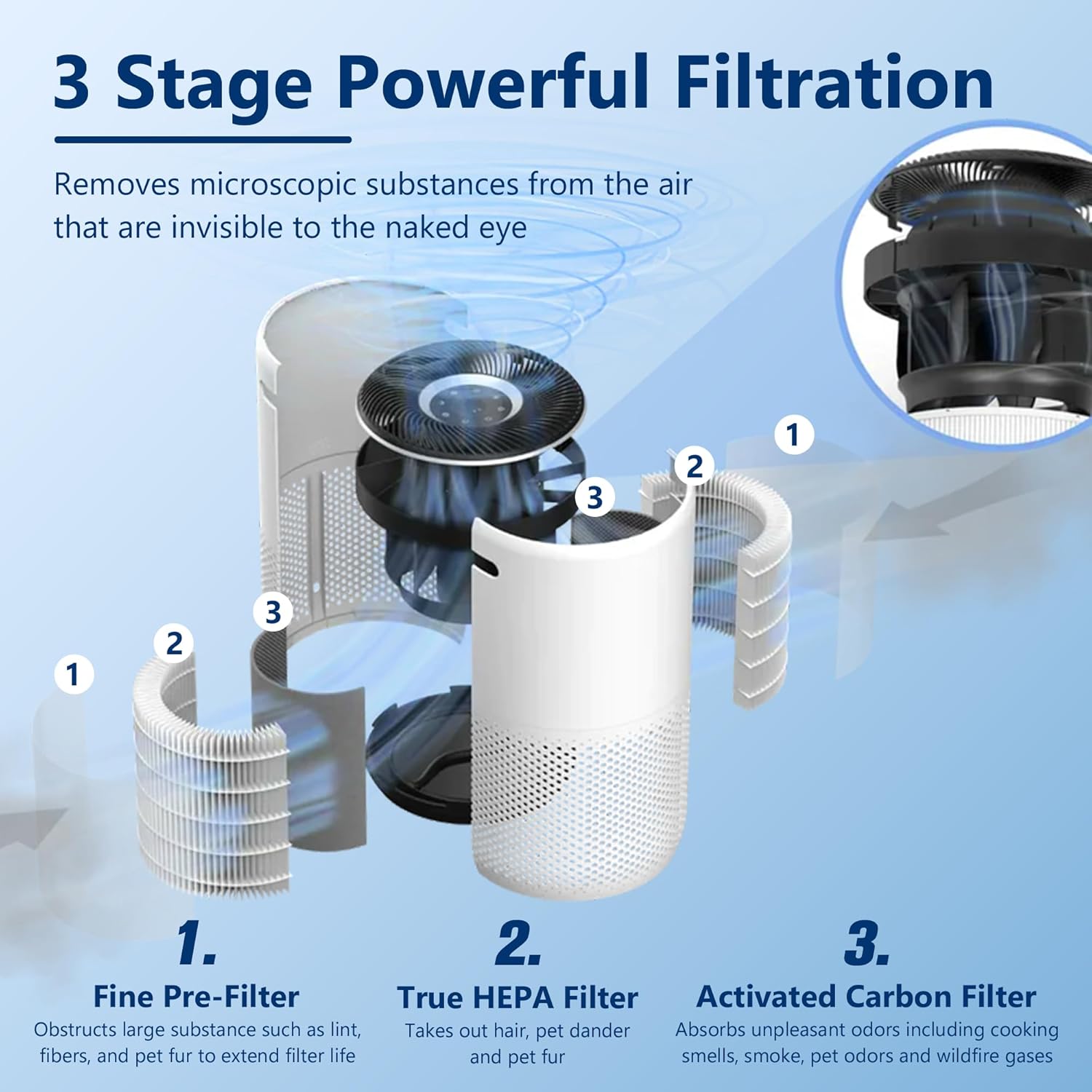 3 Stage Powerful Filtration

Removes microscopic substances from the air that are invisible to the naked eye

1

2

3

3

2

1

1.
Fine Pre-Filter
Obstructs large substance such as lint, fibers, and pet fur to extend filter life

2.
True HEPA Filter
Takes out hair, pet dander and pet fur

3.
Activated Carbon Filter
Absorbs unpleasant odors including cooking smells, smoke, pet odors and wildfire gases